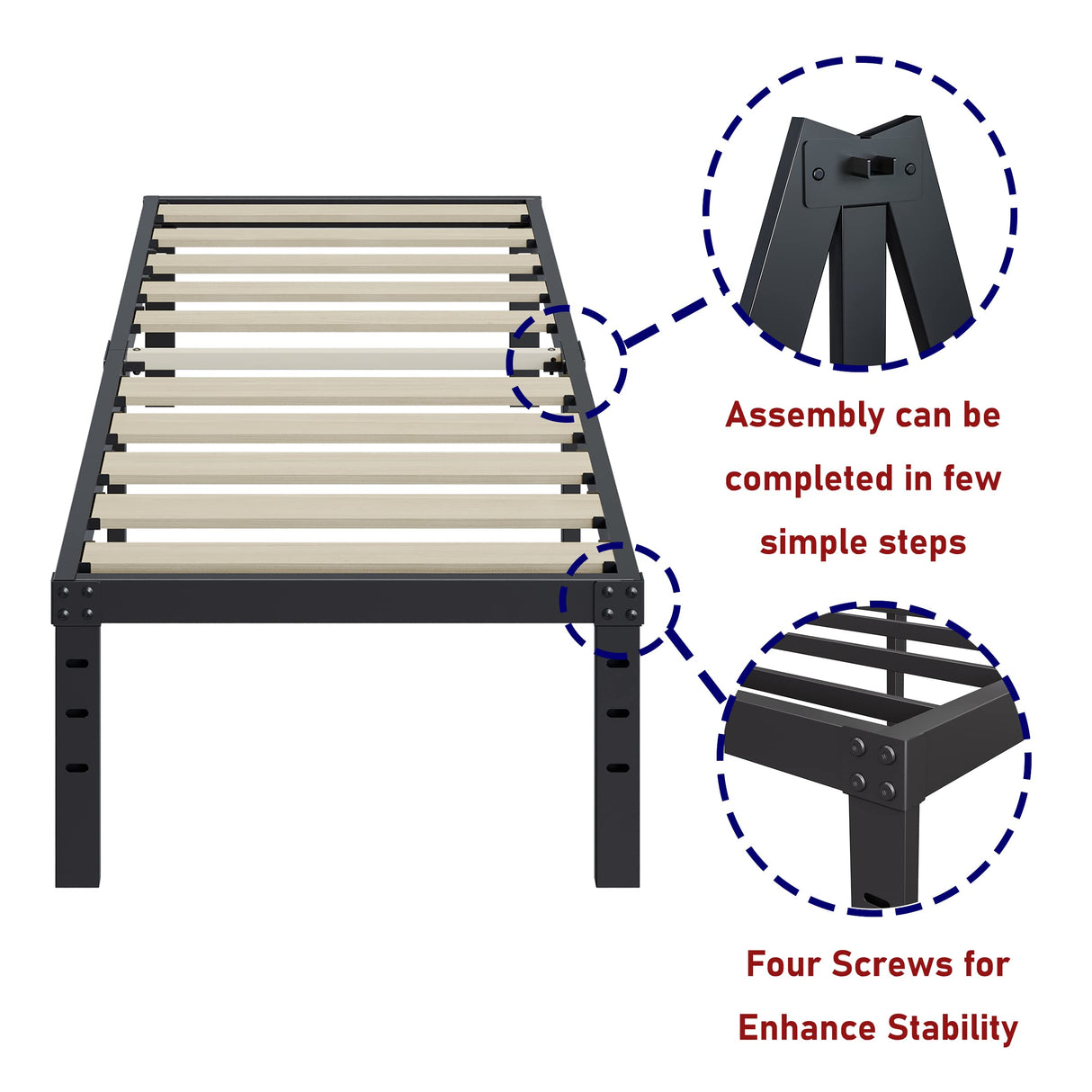 Assembly can be completed in few simple steps

Four Screws for Enhance Stability