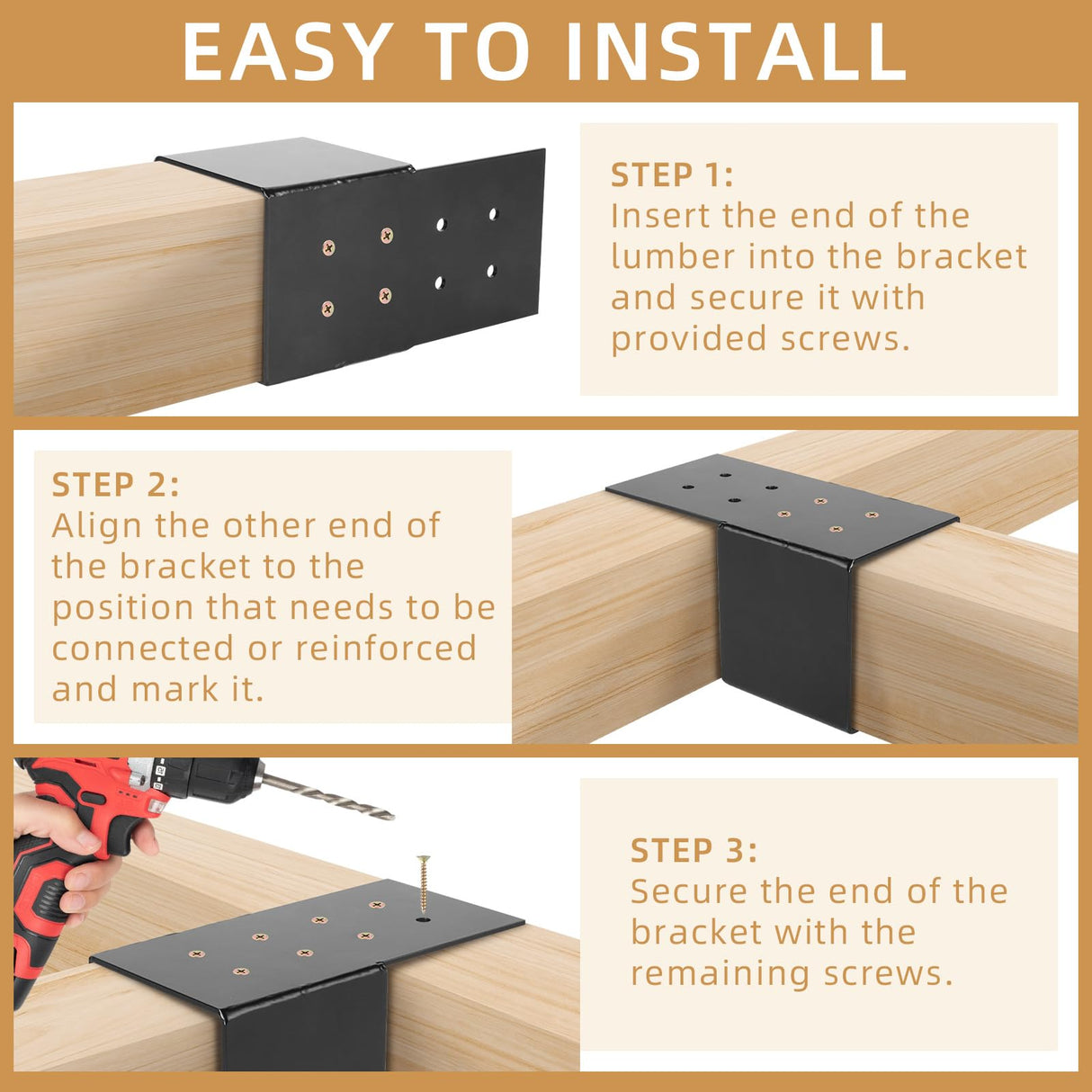 EASY TO INSTALL

STEP 1:
Insert the end of the lumber into the bracket and secure it with provided screws.

STEP 2:
Align the other end of the bracket to the position that needs to be connected or reinforced and mark it.

STEP 3:
Secure the end of the bracket with the remaining screws.