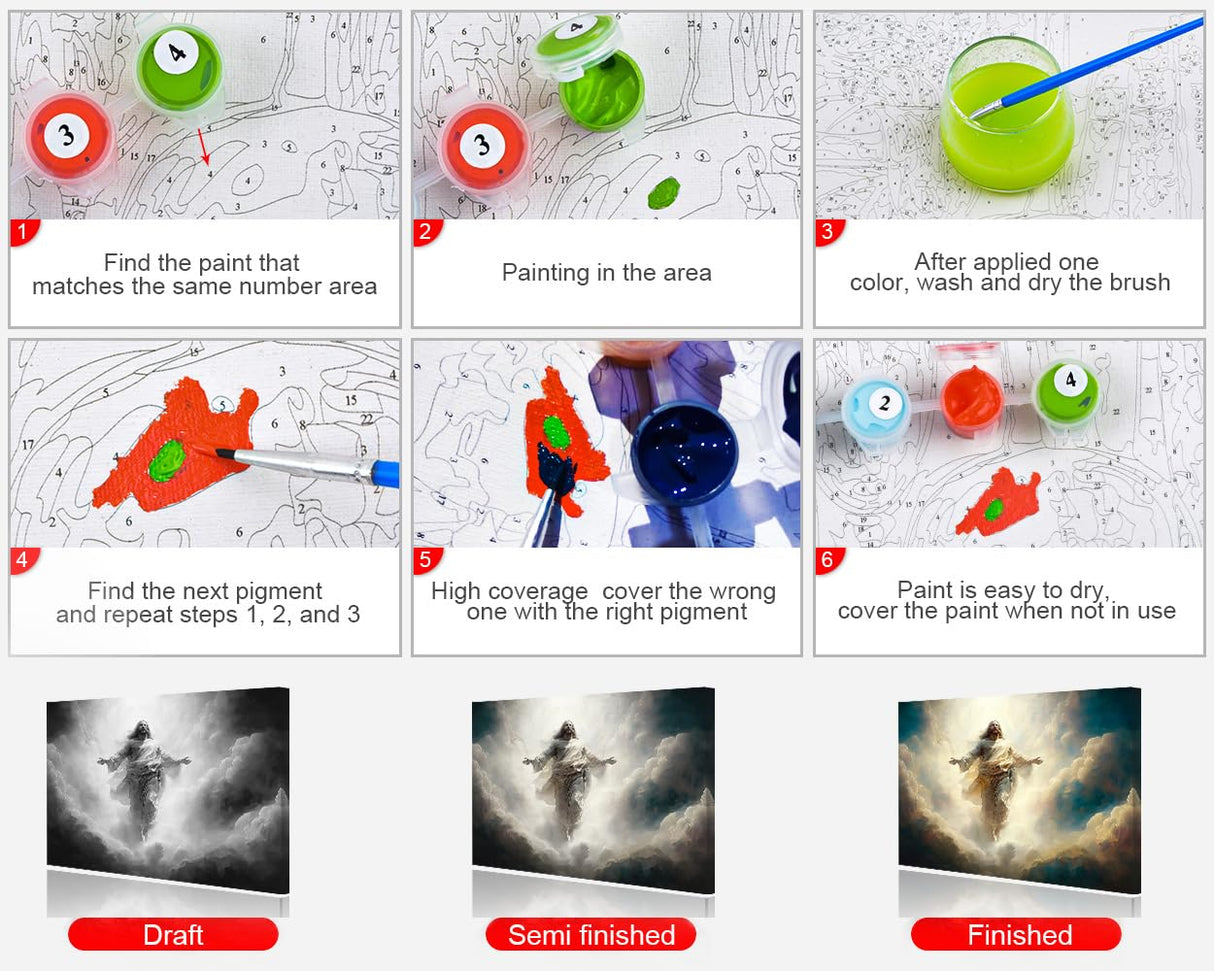 1
Find the paint that matches the same number area

2
Painting in the area

3
After applied one color, wash and dry the brush

4
Find the next pigment and repeat steps 1, 2, and 3

5
High coverage cover the wrong one with the right pigment

6
Paint is easy to dry, cover the paint when not in use

Draft

Semi finished

Finished