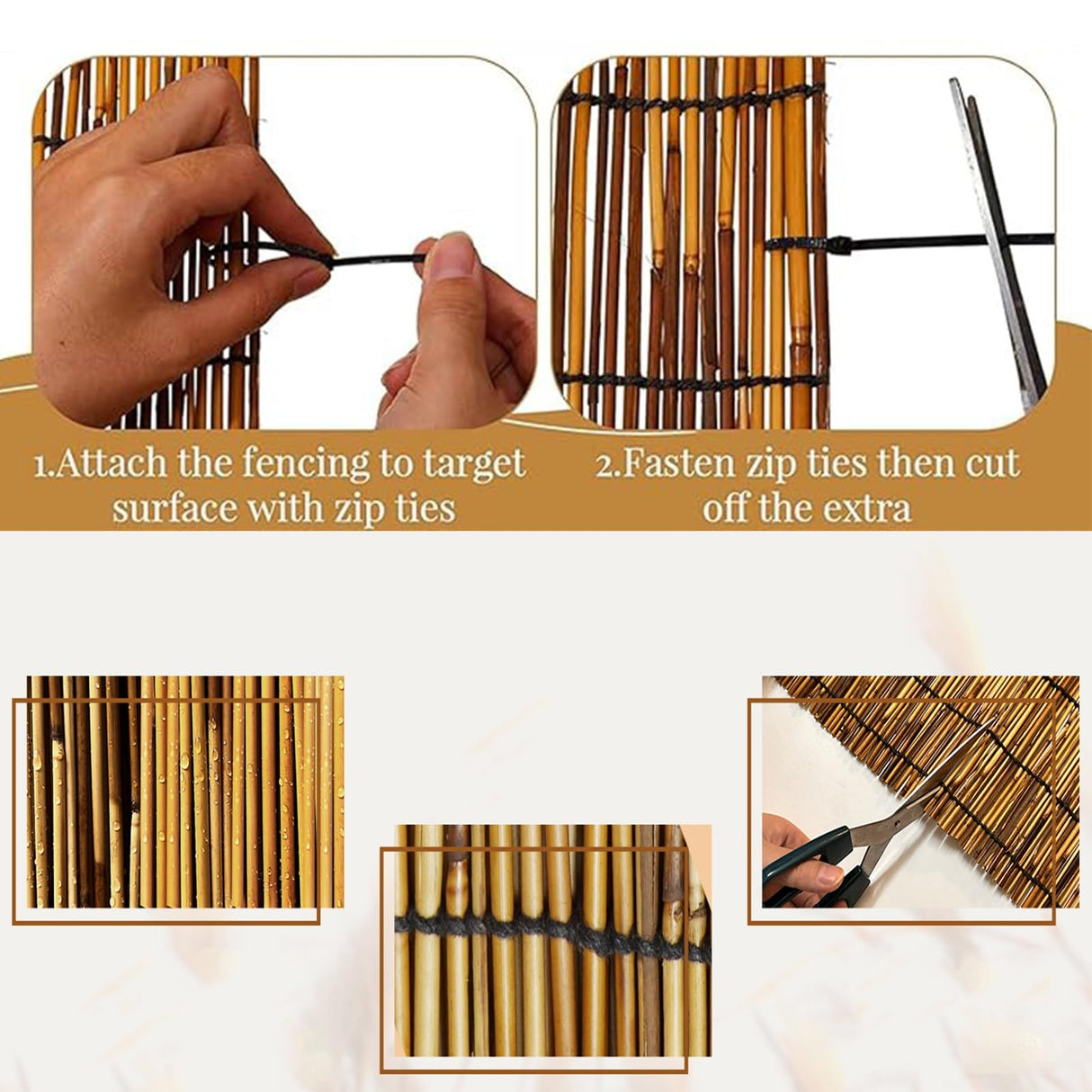 1.Attach the fencing to target surface with zip ties

2.Fasten zip ties then cut off the extra