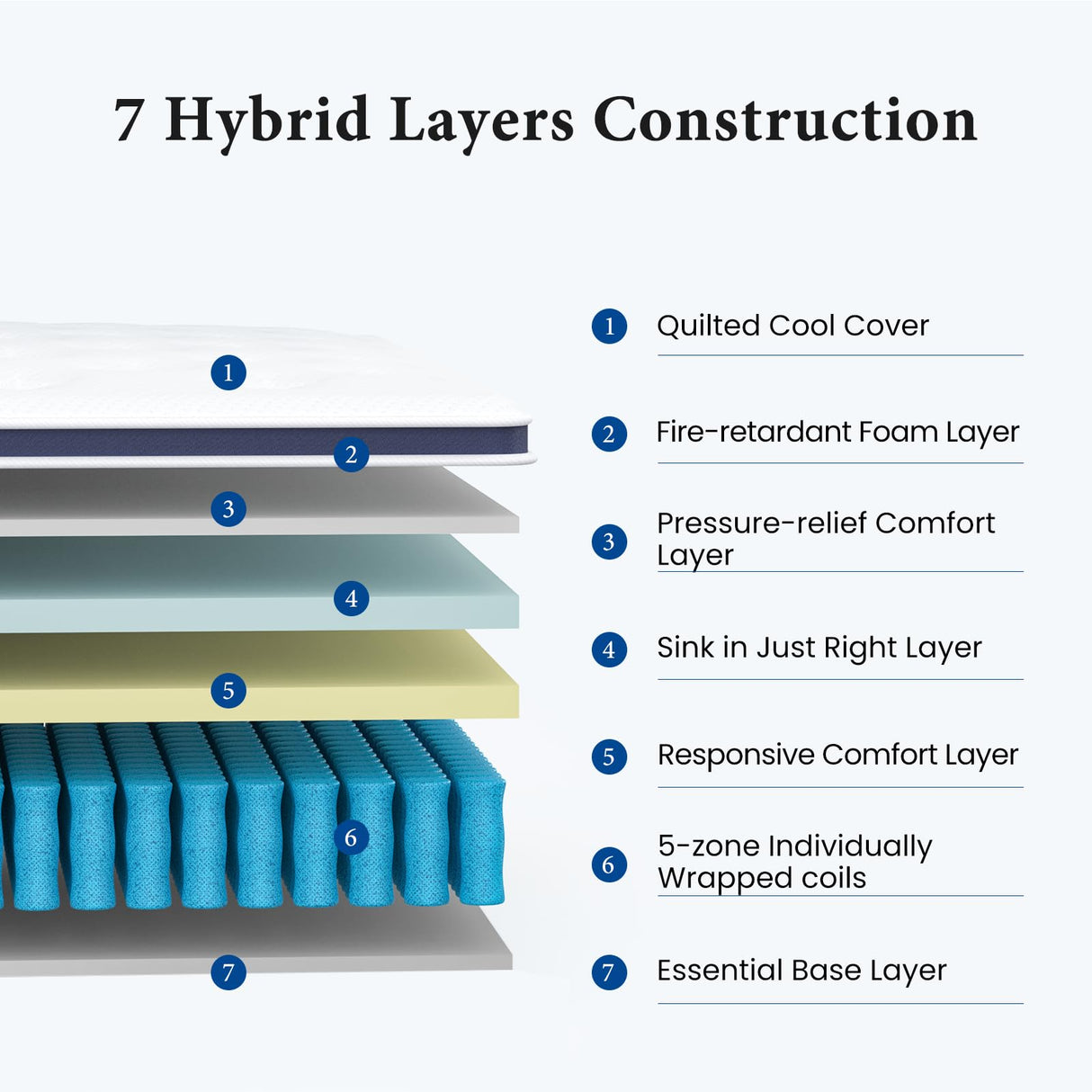 7 Hybrid Layers Construction

1
2
3
4
5
6
7

1 Quilted Cool Cover

2 Fire-retardant Foam Layer

3 Pressure-relief Comfort Layer

4 Sink in Just Right Layer

5 Responsive Comfort Layer

6 5-zone Individually Wrapped coils

7 Essential Base Layer