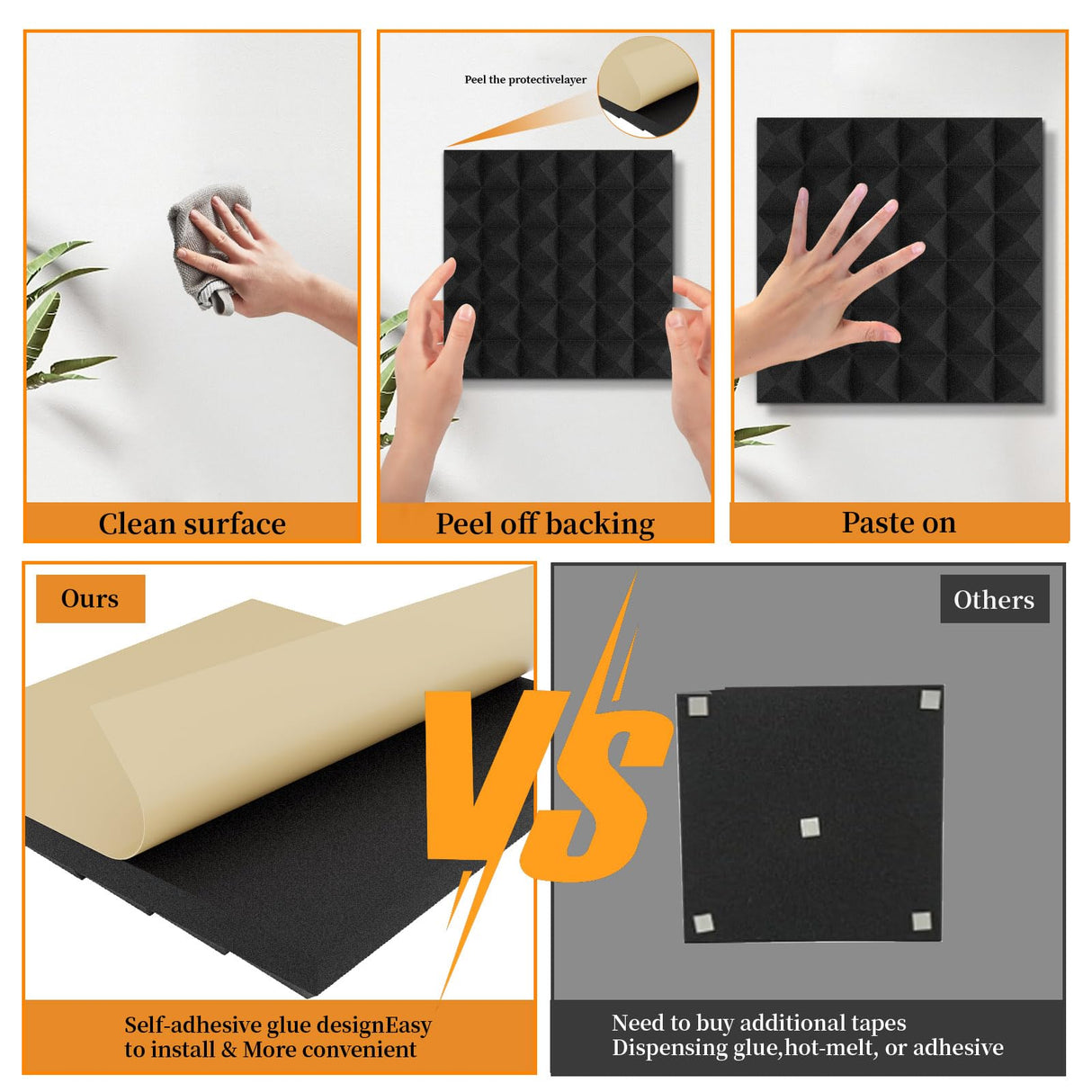 Clean surface

Peel the protectivelayer

Peel off backing

Paste on

Ours

VS

Others

Self-adhesive glue designEasy
to install & More convenient

Need to buy additional tapes
Dispensing glue,hot-melt, or adhesive