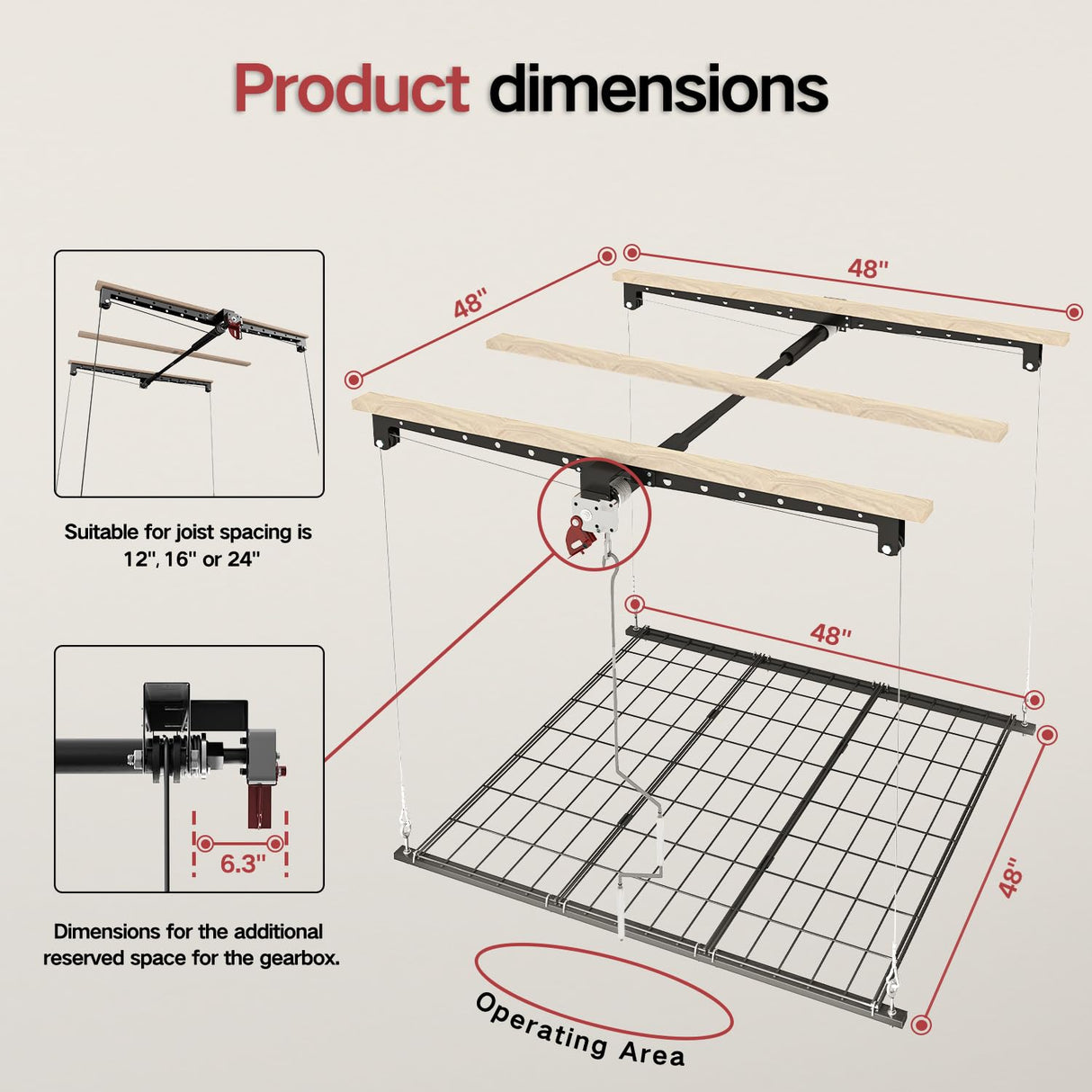 Product dimensions

Suitable for joist spacing is 12", 16" or 24"

6.3"

Dimensions for the additional reserved space for the gearbox.

48"

48"

48"

48"

Operating Area