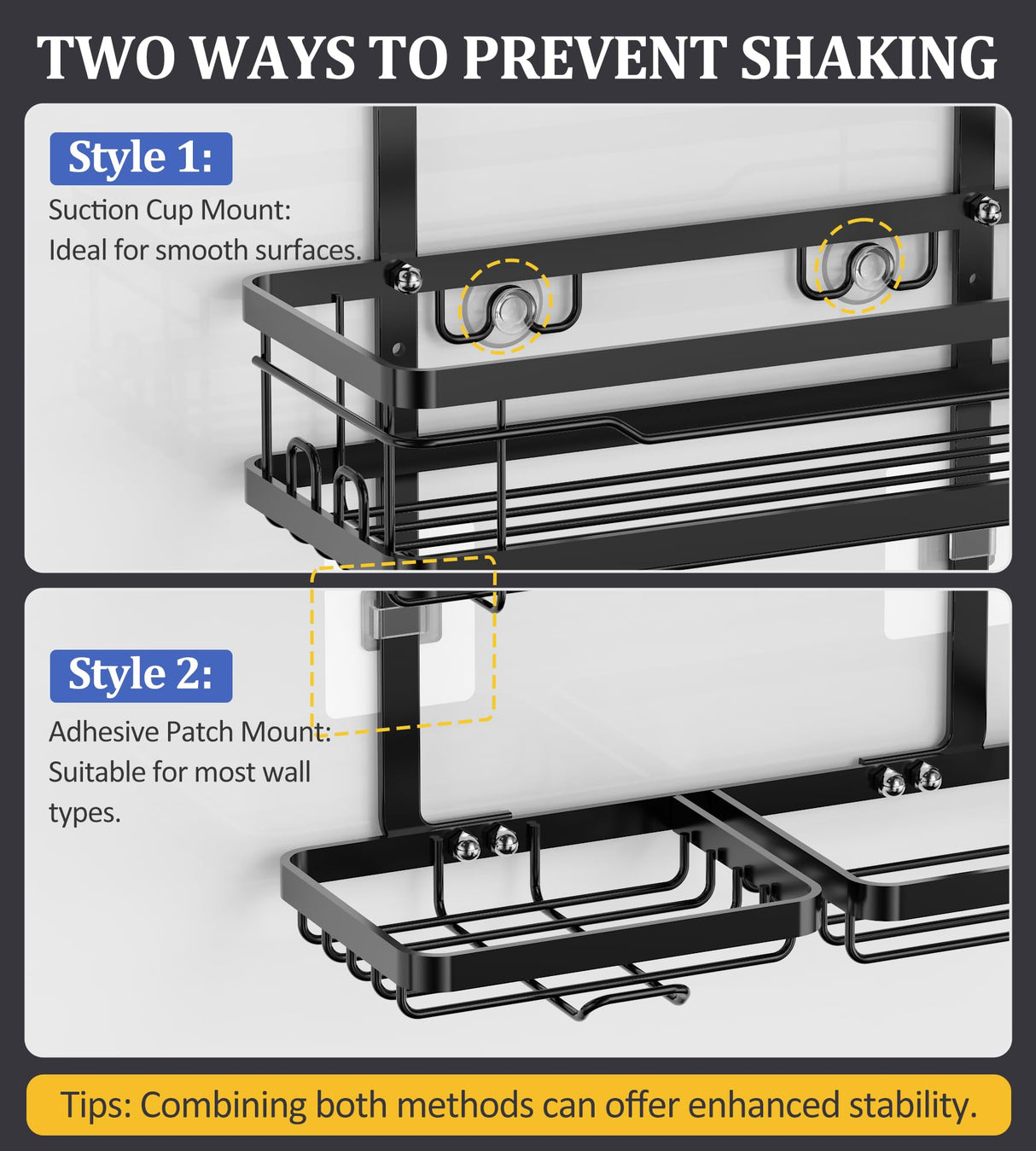 TWO WAYS TO PREVENT SHAKING

Style 1:

Suction Cup Mount:
Ideal for smooth surfaces.

Style 2:

Adhesive Patch Mount:
Suitable for most wall types.

Tips: Combining both methods can offer enhanced stability.