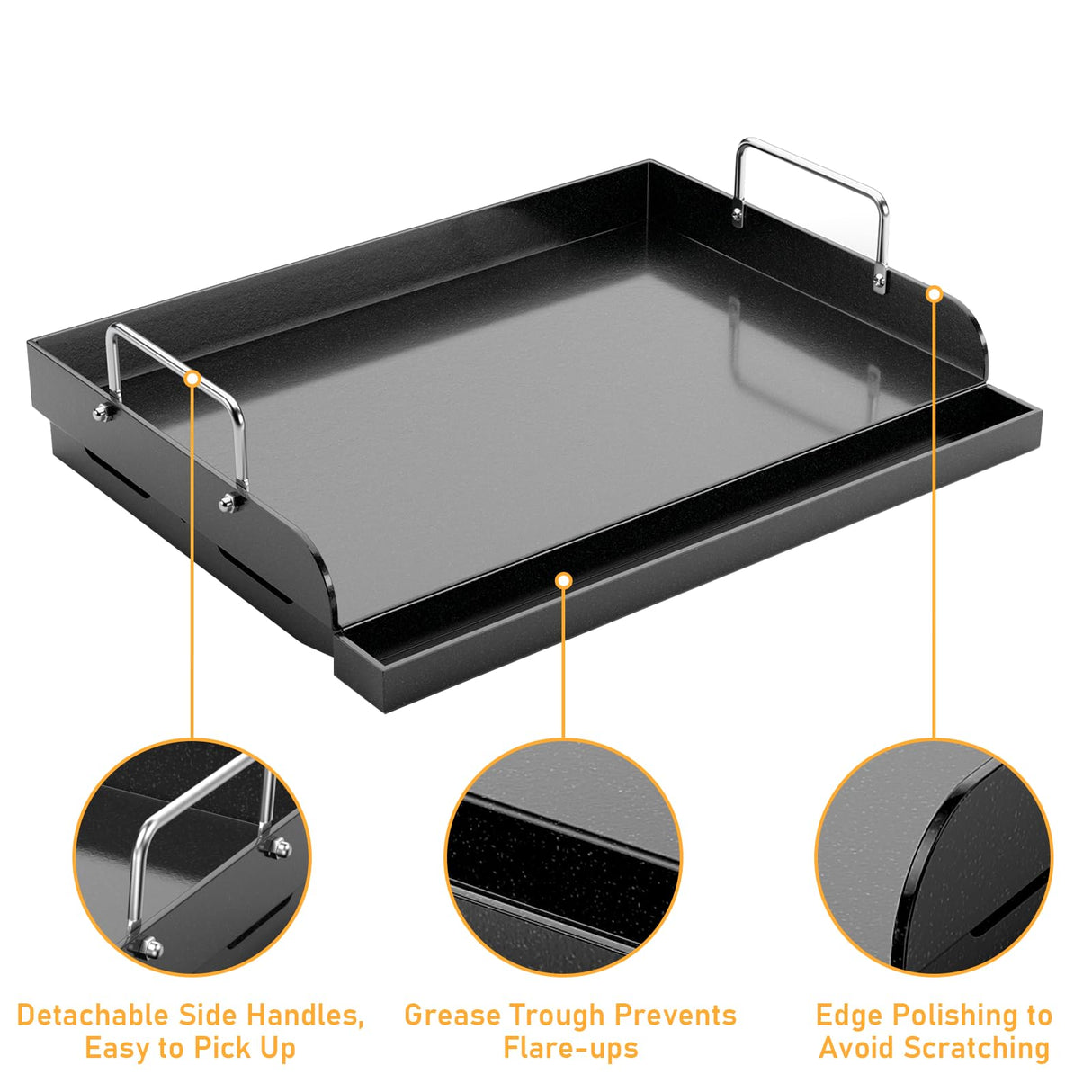 Detachable Side Handles, Easy to Pick Up

Grease Trough Prevents Flare-ups

Edge Polishing to Avoid Scratching