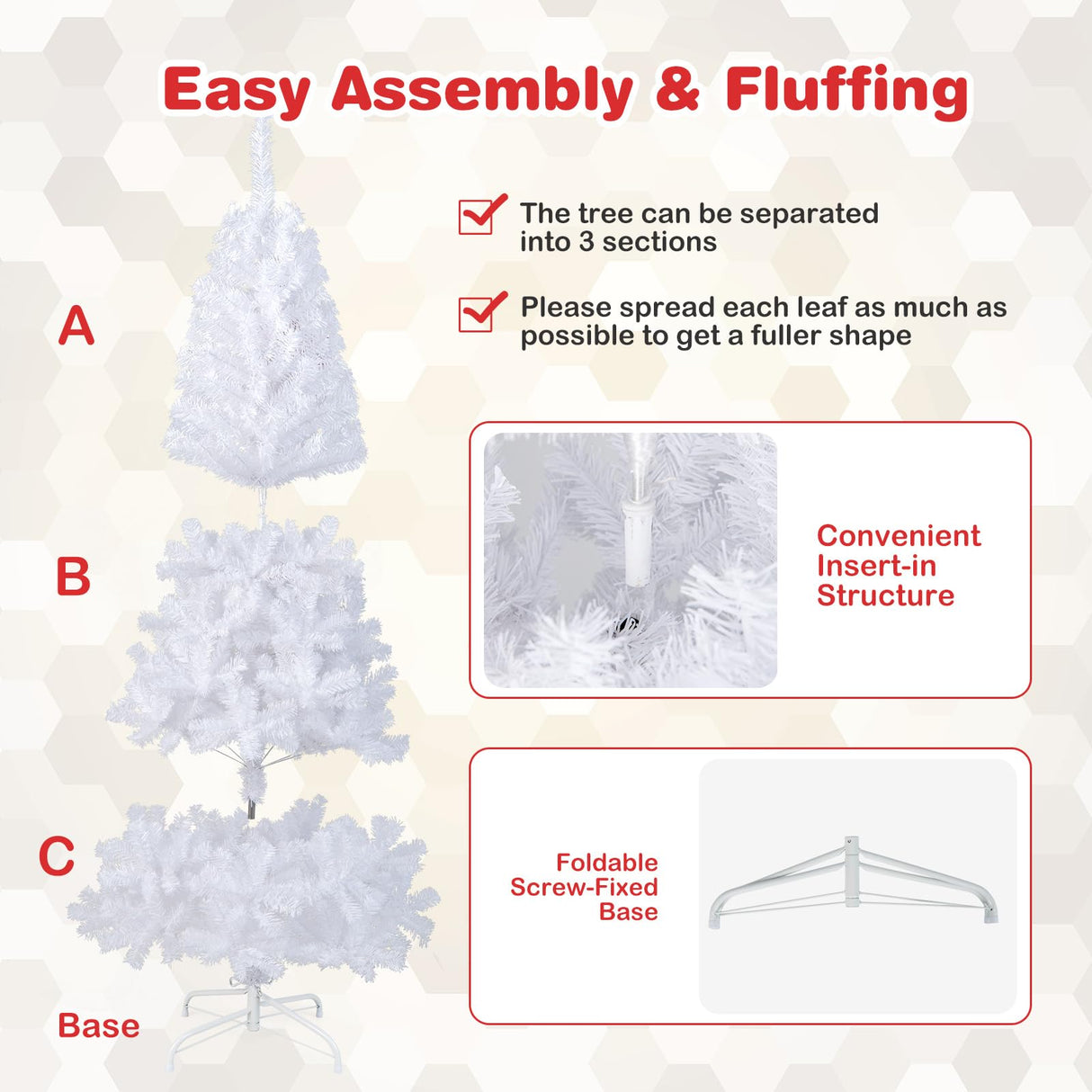 Easy Assembly & Fluffing

The tree can be separated into 3 sections

Please spread each leaf as much as possible to get a fuller shape

A

B

C

Base

Convenient Insert-in Structure

Foldable Screw-Fixed Base