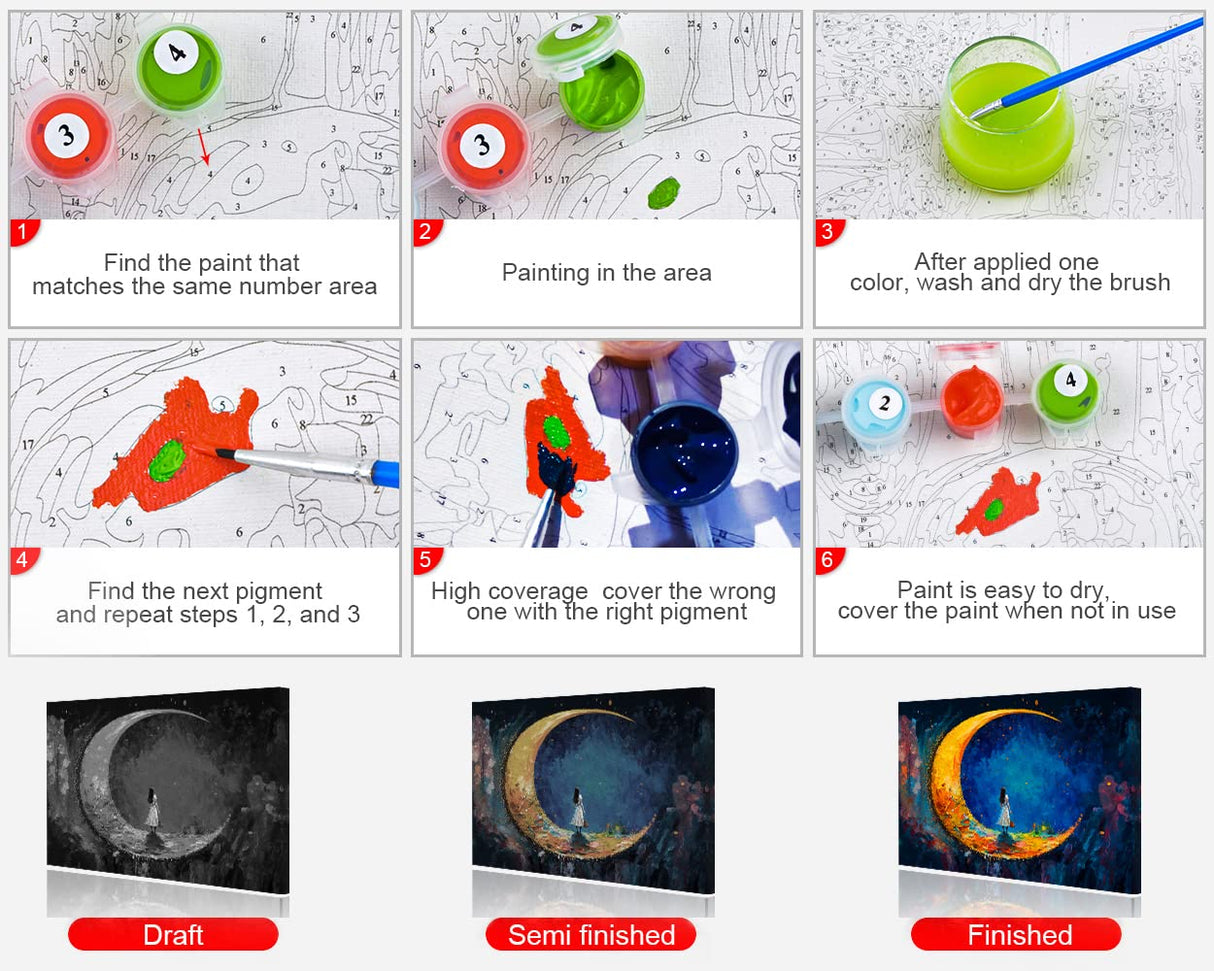 1
Find the paint that matches the same number area

2
Painting in the area

3
After applied one color, wash and dry the brush

4
Find the next pigment and repeat steps 1, 2, and 3

5
High coverage cover the wrong one with the right pigment

6
Paint is easy to dry, cover the paint when not in use

Draft

Semi finished

Finished