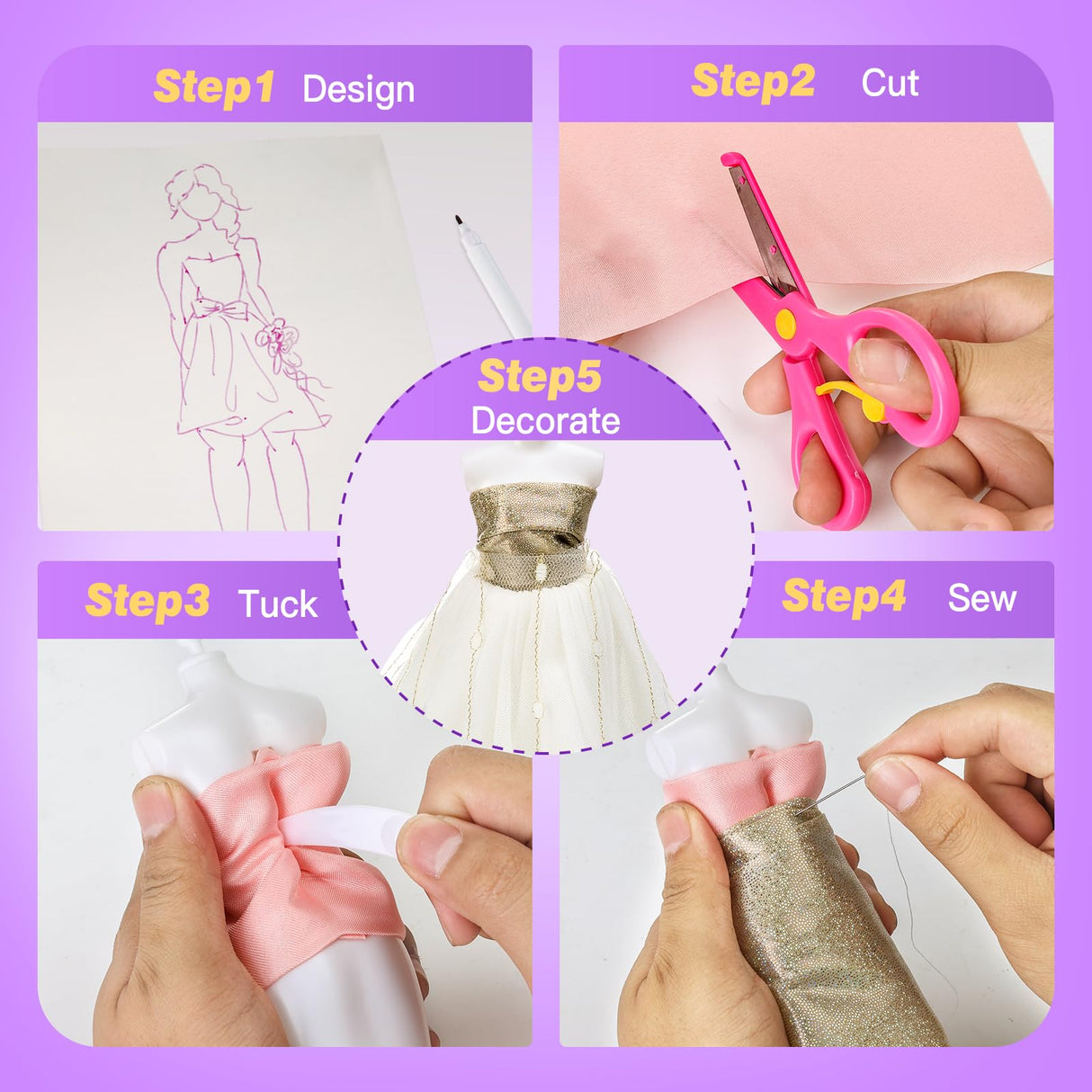 Step1 Design

Step2 Cut

Step5 Decorate

Step3 Tuck

Step4 Sew