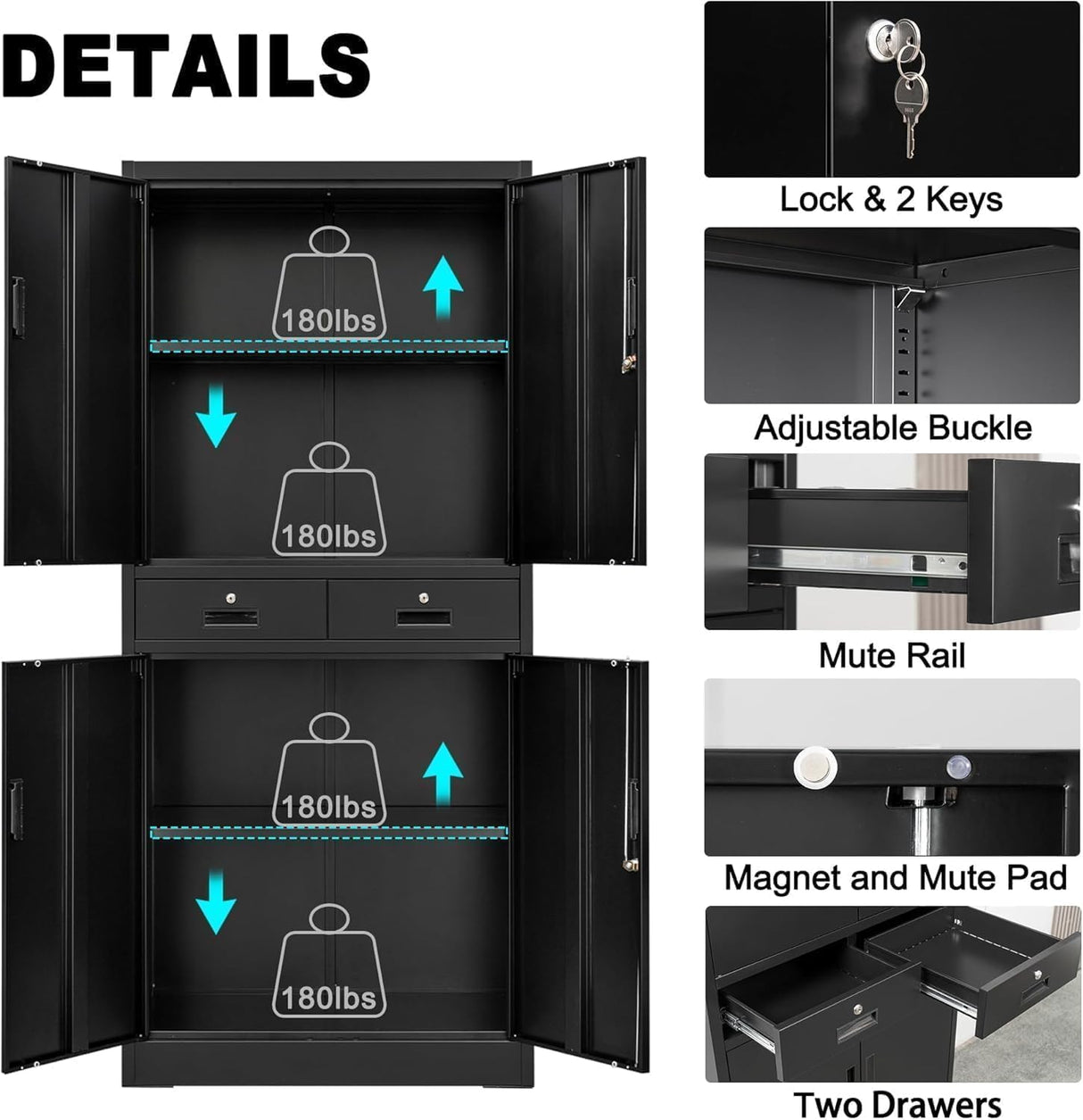 DETAILS

180lbs

180lbs

180lbs

180lbs

Lock & 2 Keys

Adjustable Buckle

Mute Rail

Magnet and Mute Pad

Two Drawers