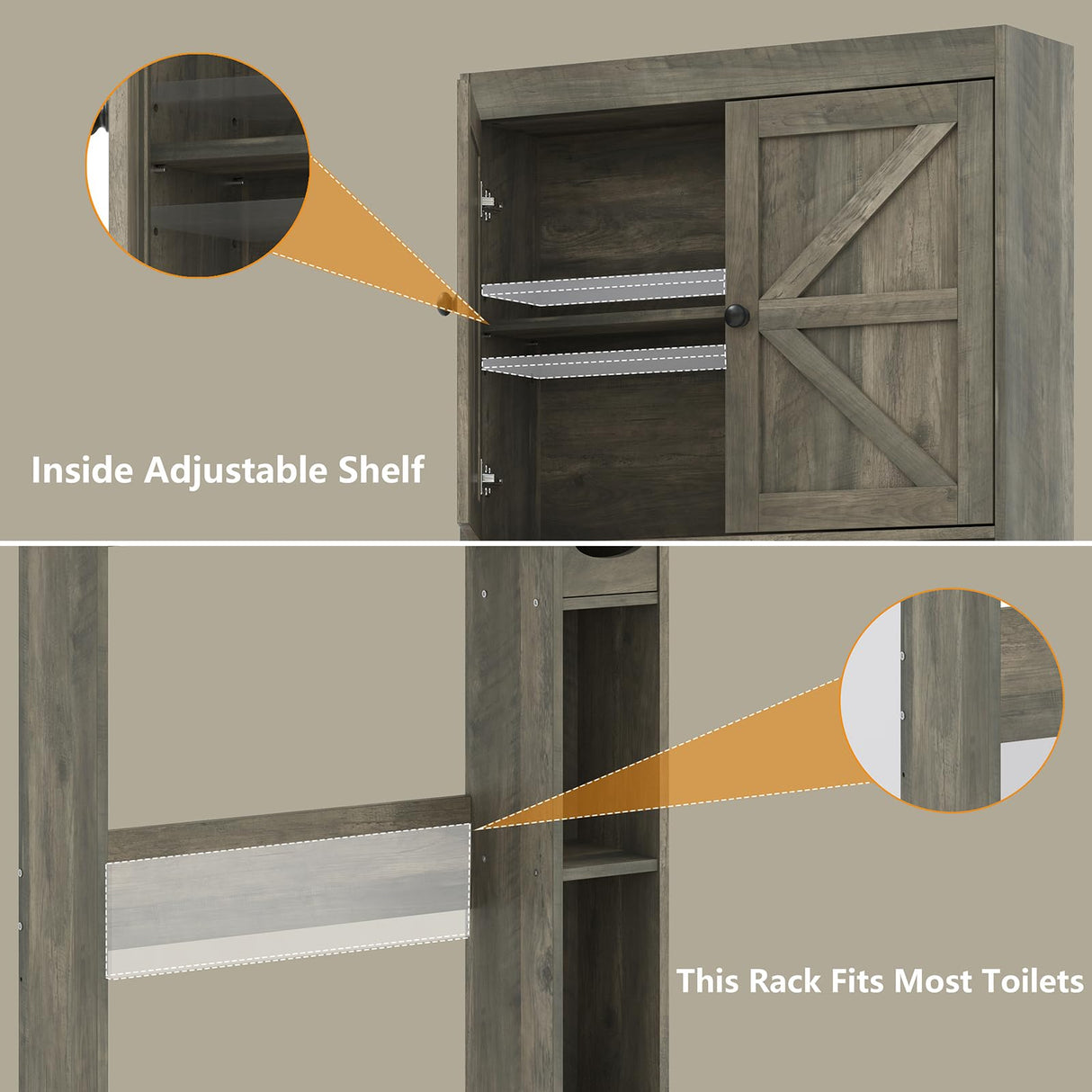 Inside Adjustable Shelf

This Rack Fits Most Toilets