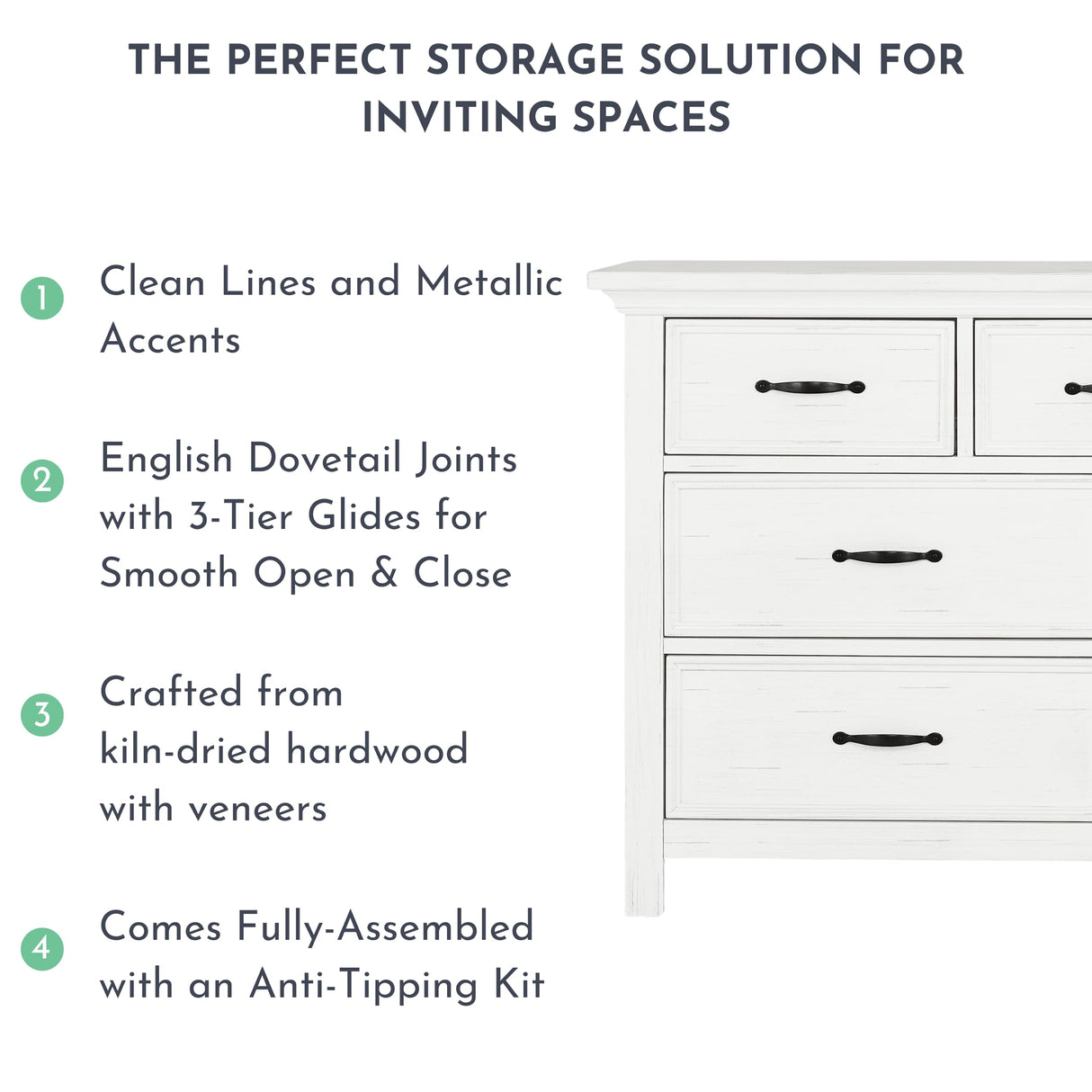 THE PERFECT STORAGE SOLUTION FOR INVITING SPACES

1 Clean Lines and Metallic Accents

2 English Dovetail Joints with 3-Tier Glides for Smooth Open & Close

3 Crafted from kiln-dried hardwood with veneers

4 Comes Fully-Assembled with an Anti-Tipping Kit