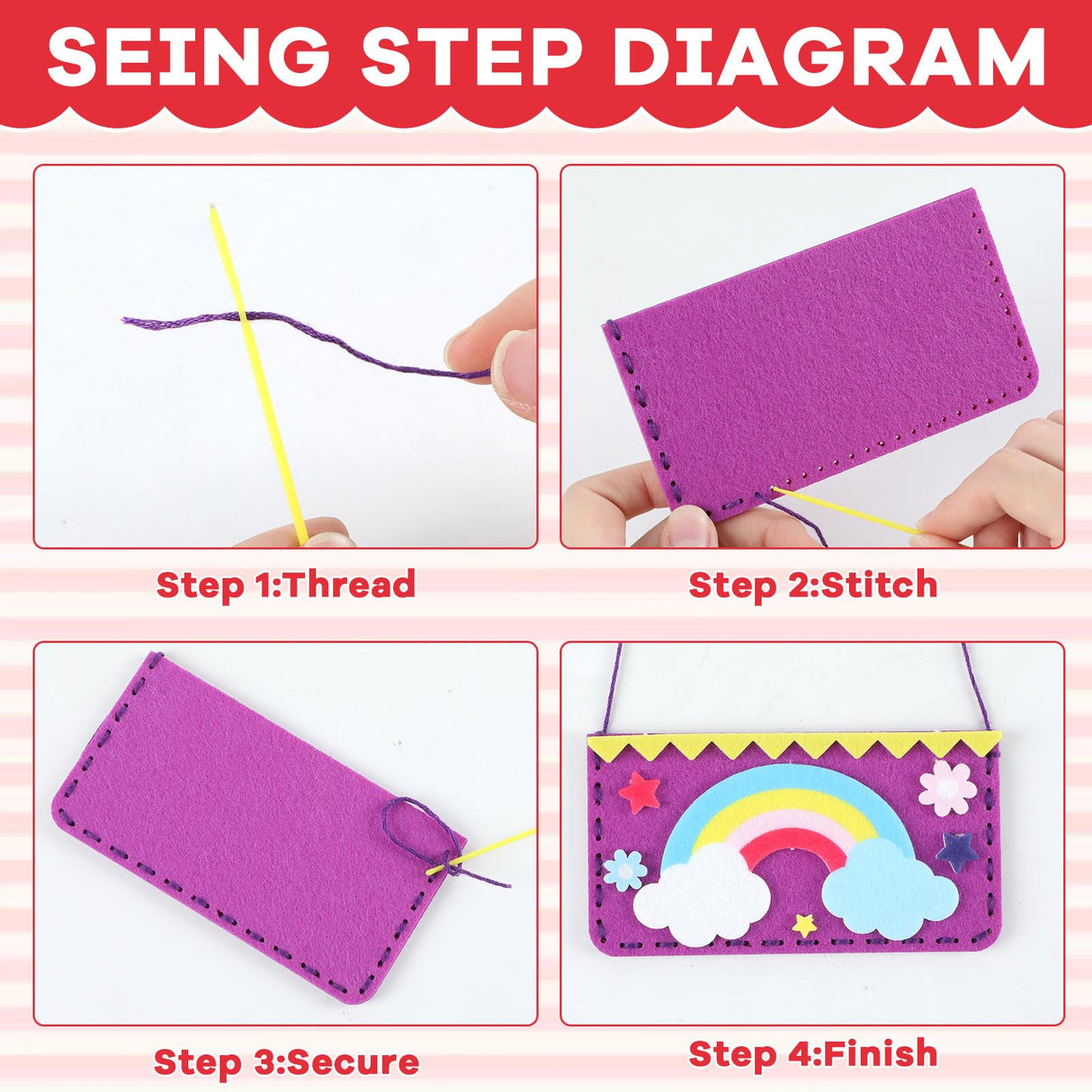 SEING STEP DIAGRAM

Step 1:Thread

Step 2:Stitch

Step 3:Secure

Step 4:Finish