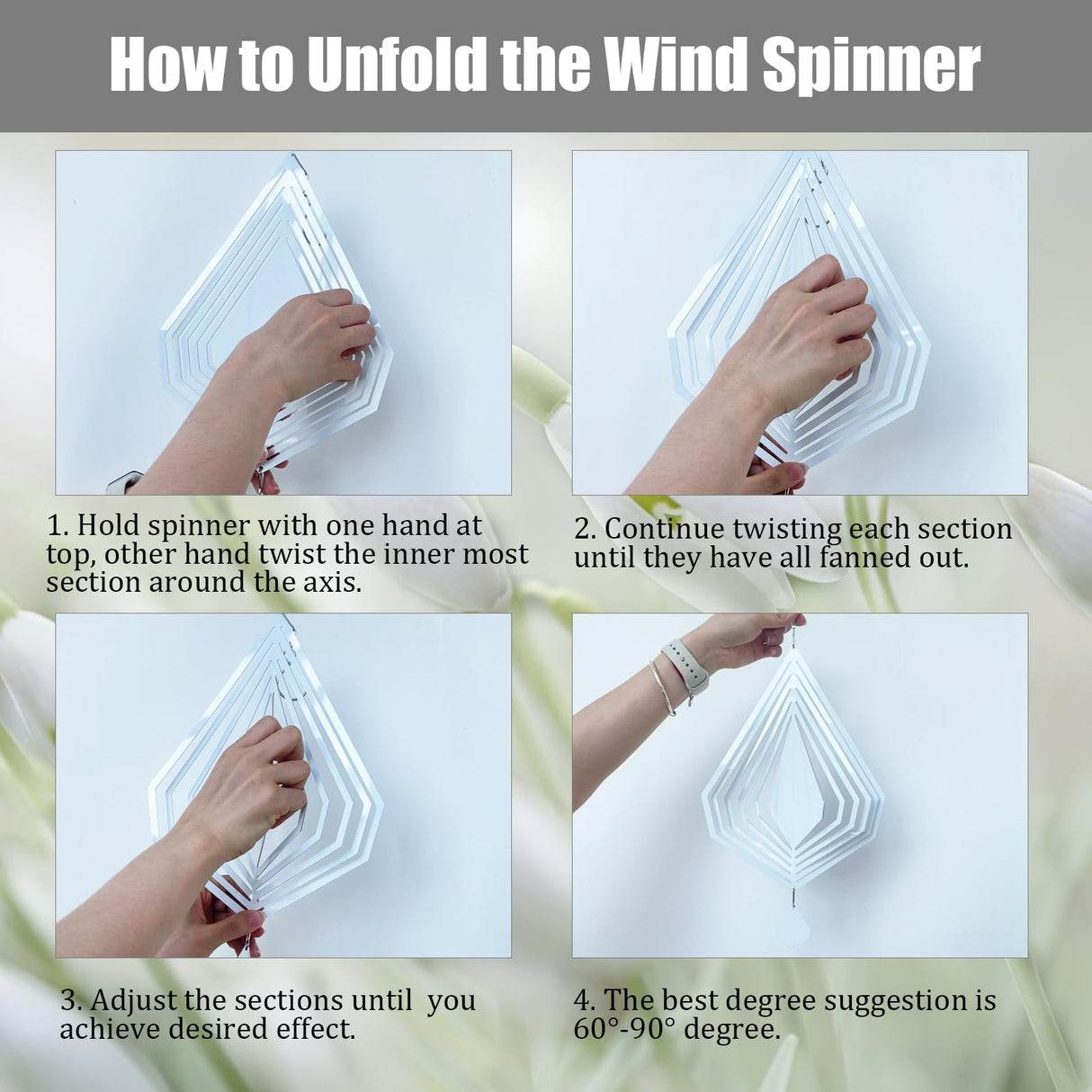 How to Unfold the Wind Spinner

1. Hold spinner with one hand at top, other hand twist the inner most section around the axis.

2. Continue twisting each section until they have all fanned out.

3. Adjust the sections until you achieve desired effect.

4. The best degree suggestion is 60°-90° degree.