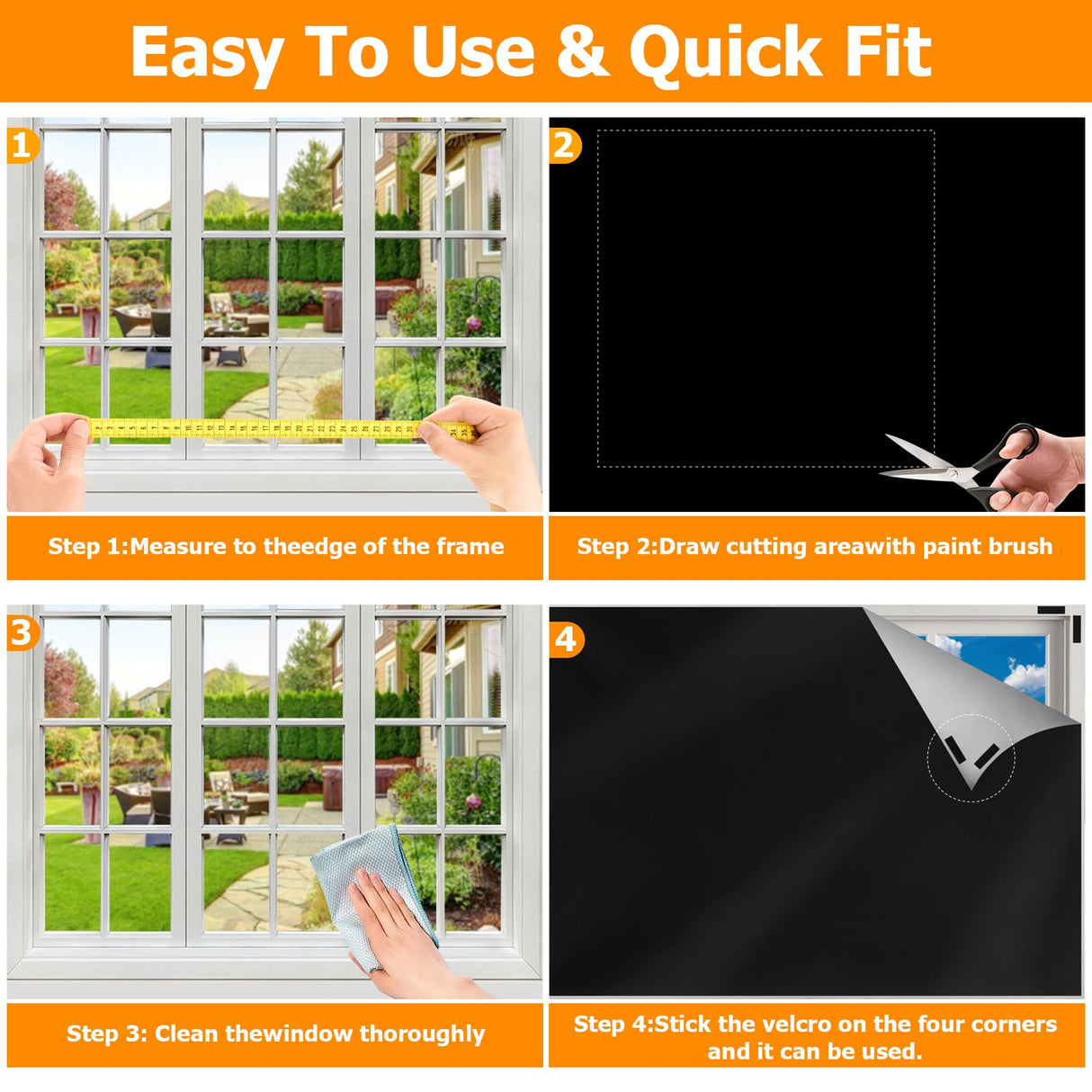 Easy To Use & Quick Fit

1

Step 1:Measure to theedge of the frame

2

Step 2:Draw cutting areawith paint brush

3

Step 3: Clean thewindow thoroughly

4

Step 4:Stick the velcro on the four corners and it can be used.