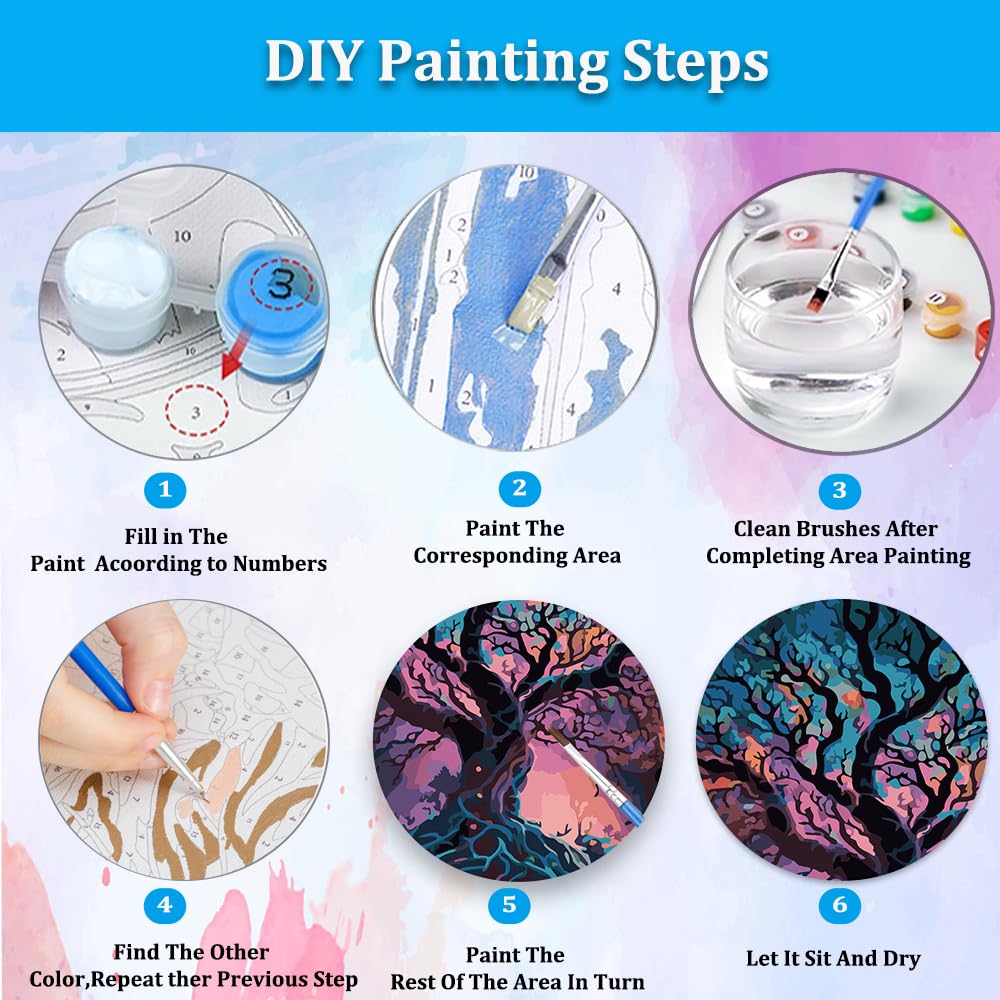 DIY Painting Steps

1
Fill in The Paint Acoording to Numbers

2
Paint The Corresponding Area

3
Clean Brushes After Completing Area Painting

4
Find The Other Color,Repeat ther Previous Step

5
Paint The Rest Of The Area In Turn

6
Let It Sit And Dry