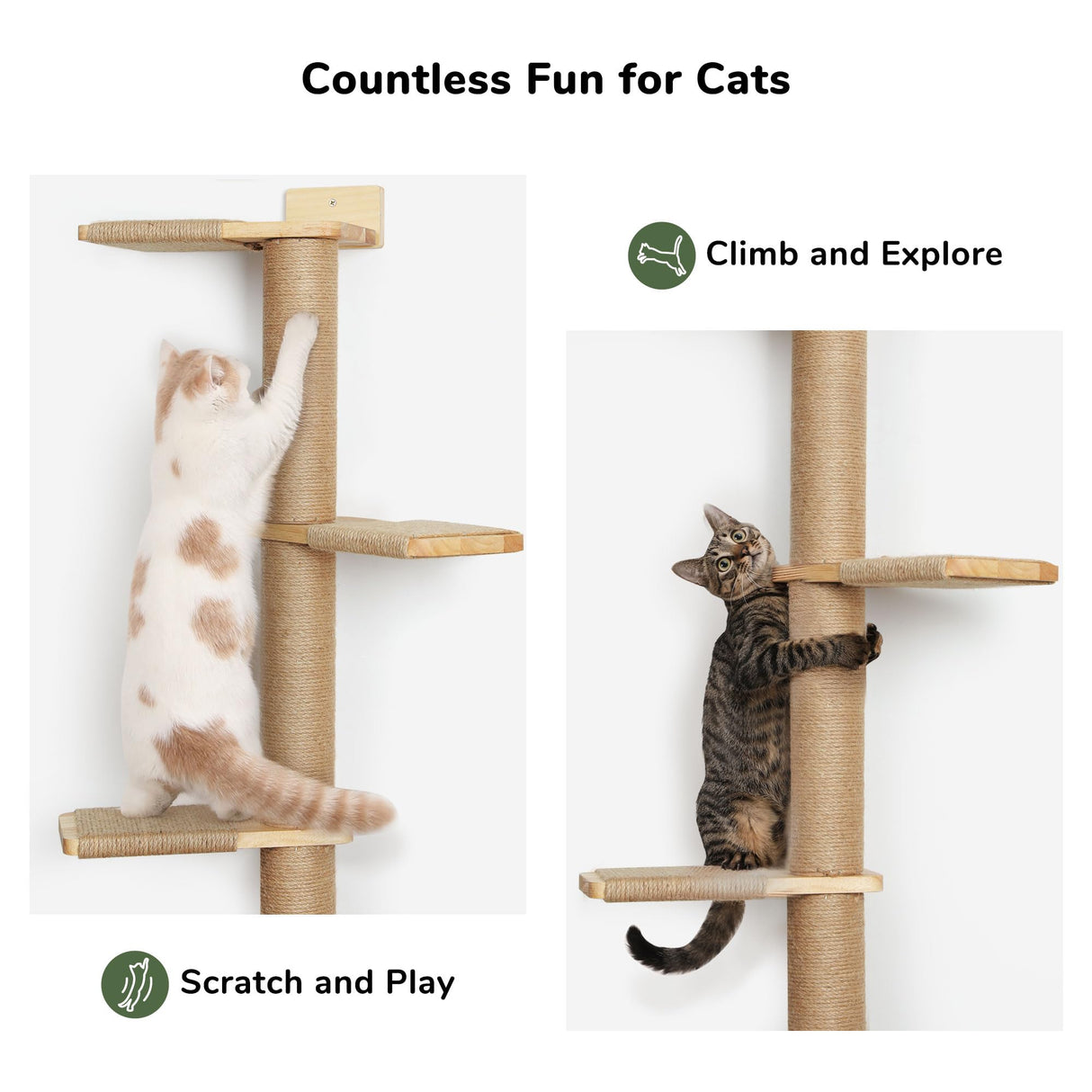 Countless Fun for Cats

Climb and Explore

Scratch and Play