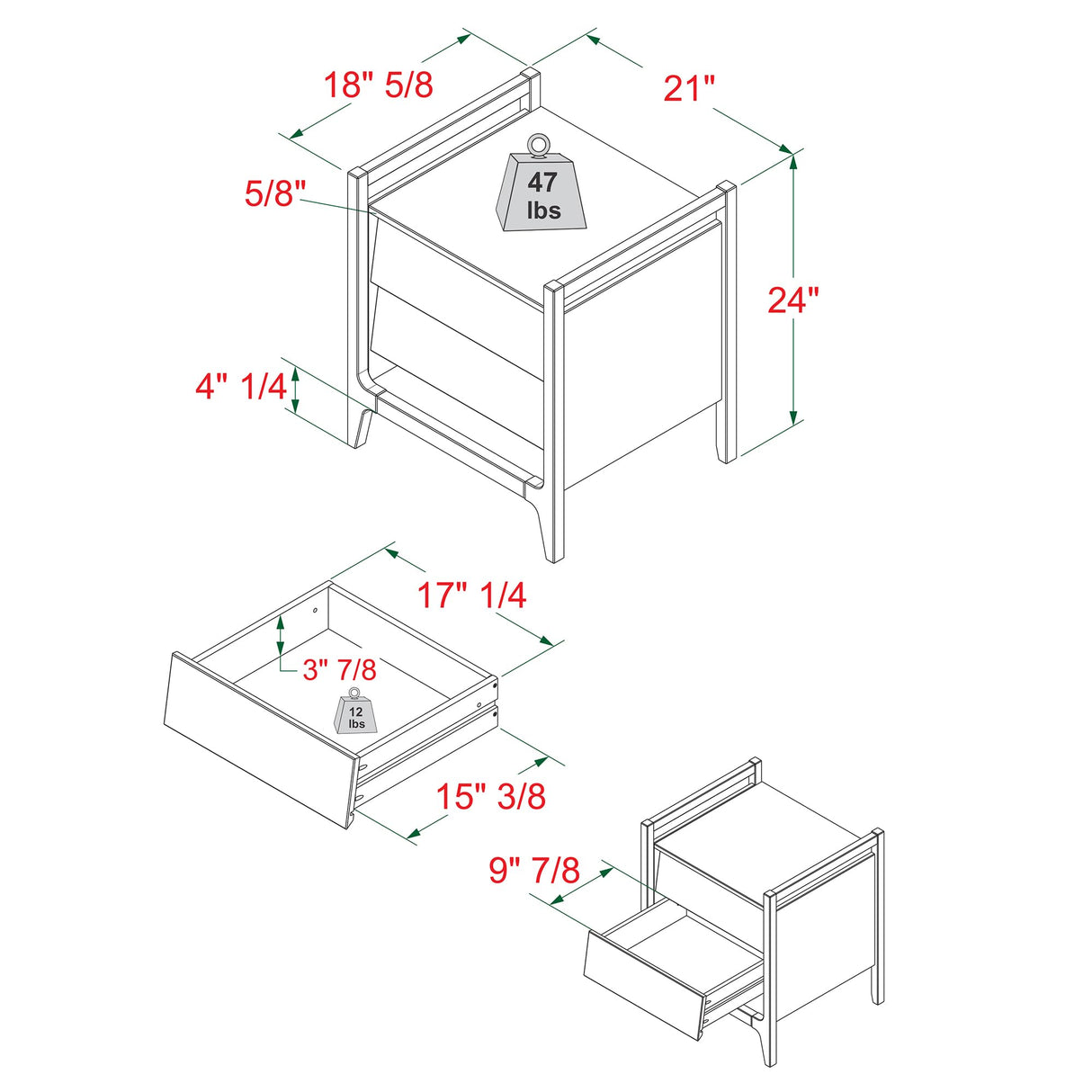 18" 5/8

21"

5/8"

47 lbs

24"

4" 1/4

17" 1/4

3" 7/8

12 lbs

15" 3/8

9" 7/8