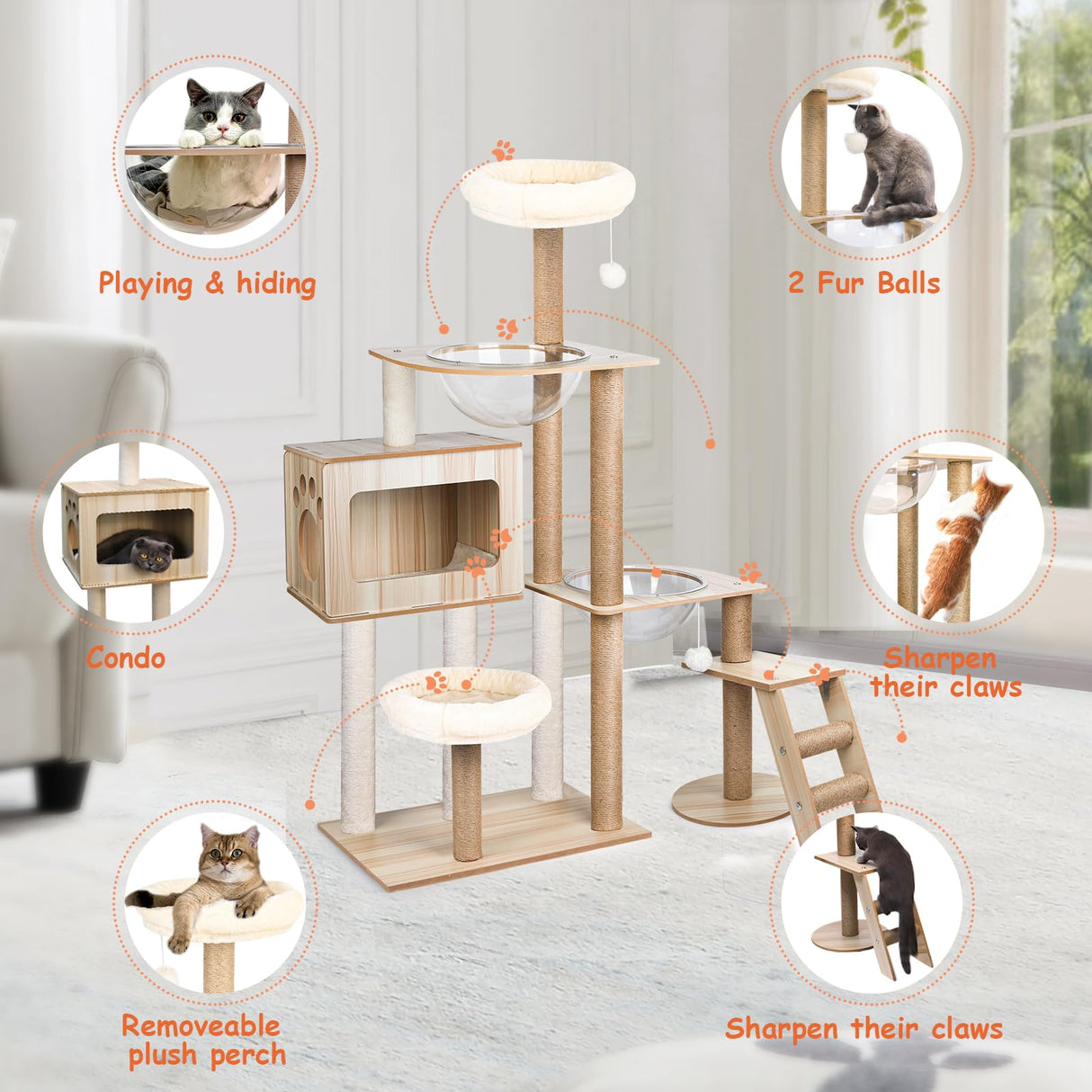 Playing & hiding

2 Fur Balls

Condo

Sharpen their claws

Removeable plush perch

Sharpen their claws