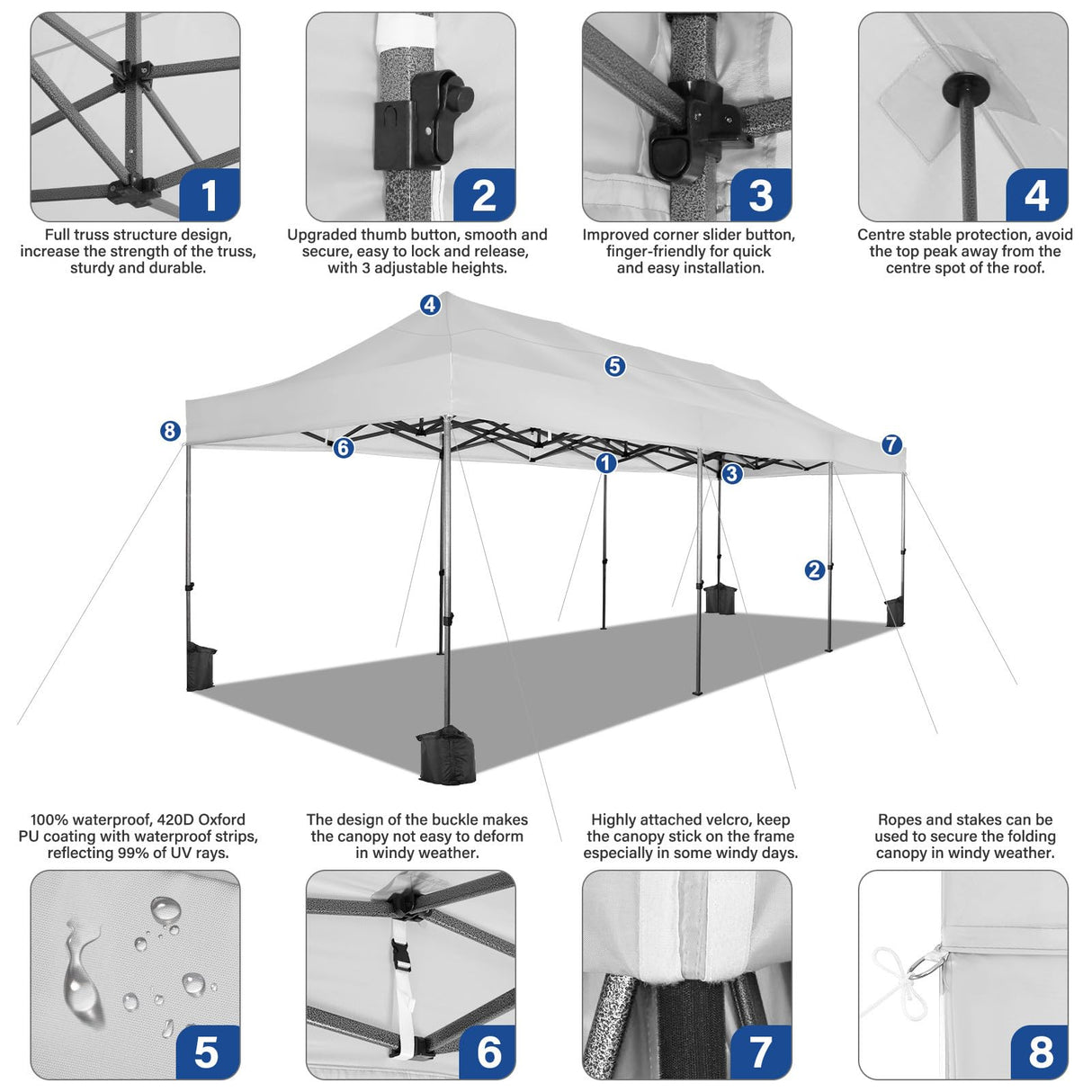 1
Full truss structure design, increase the strength of the truss, sturdy and durable.

2
Upgraded thumb button, smooth and secure, easy to lock and release, with 3 adjustable heights.

3
Improved corner slider button, finger-friendly for quick and easy installation.

4
Centre stable protection, avoid the top peak away from the centre spot of the roof.

4
5
8
6
1
3
7
2

100% waterproof, 420D Oxford PU coating with waterproof strips, reflecting 99% of UV rays.
5

The design of the buckle makes the canopy not easy to deform in windy weather.
6

Highly attached velcro, keep the canopy stick on the frame especially in some windy days.
7

Ropes and stakes can be used to secure the folding canopy in windy weather.
8