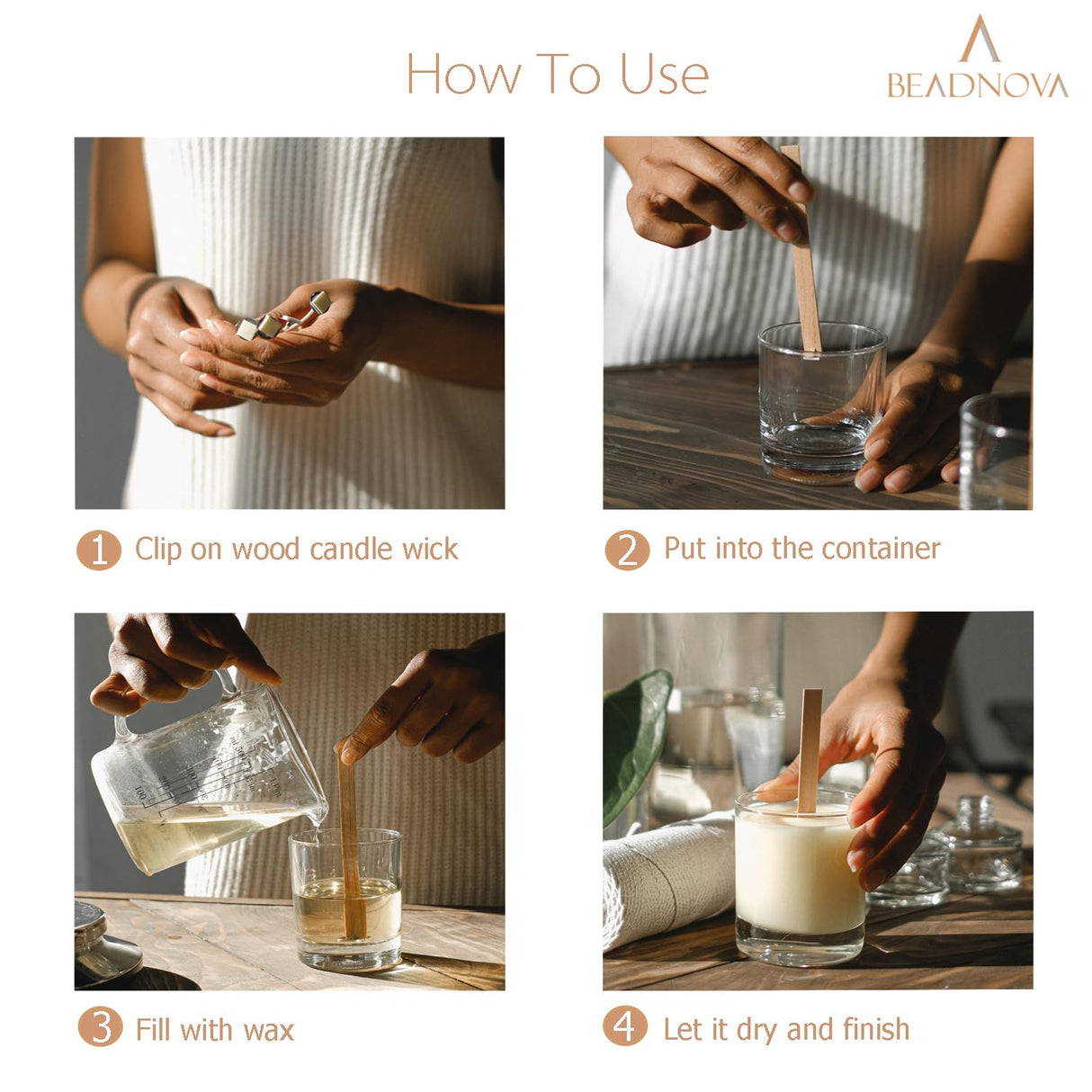 How To Use

BEADNOVA

1 Clip on wood candle wick

2 Put into the container

3 Fill with wax

4 Let it dry and finish