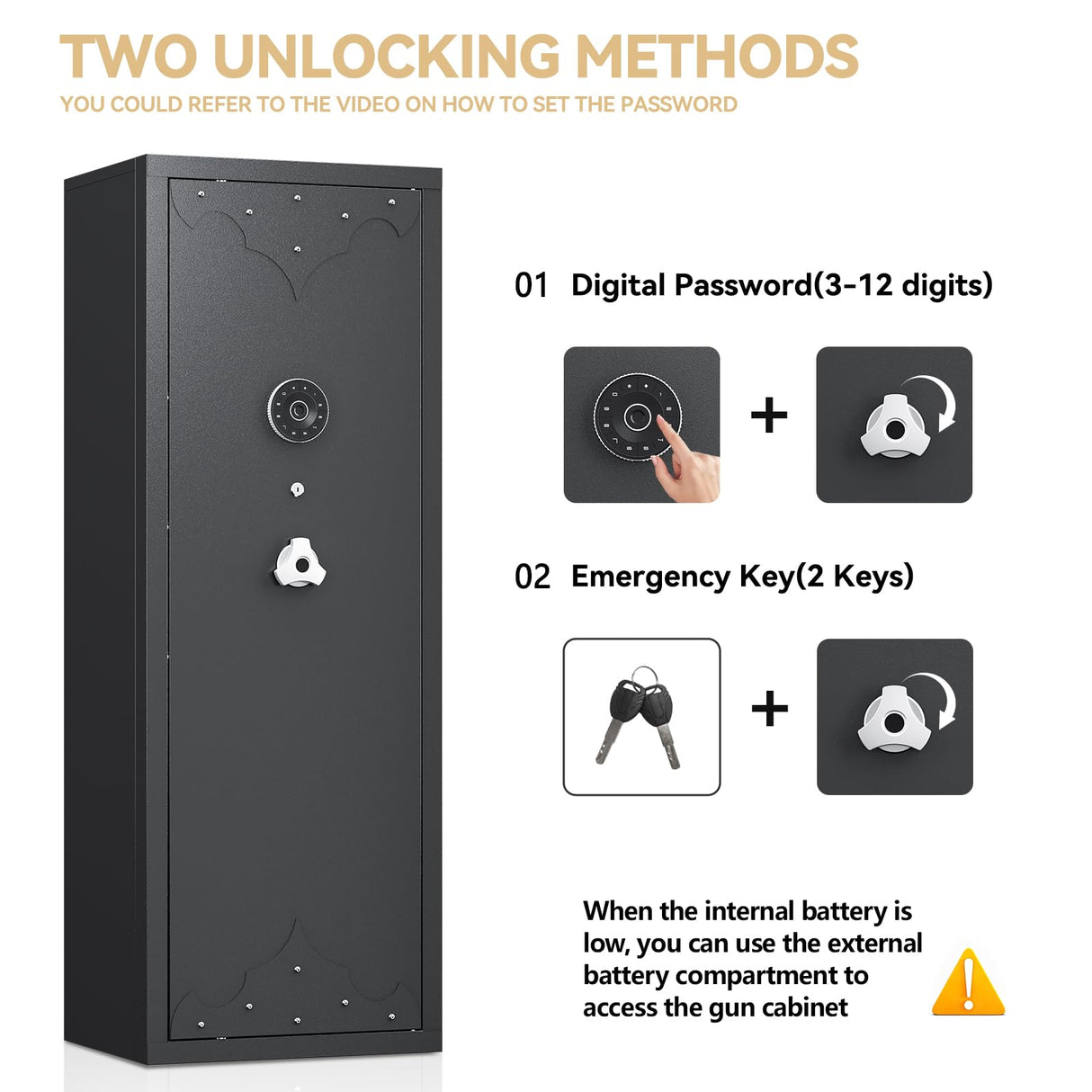 TWO UNLOCKING METHODS

YOU COULD REFER TO THE VIDEO ON HOW TO SET THE PASSWORD

01 Digital Password(3-12 digits)

+

02 Emergency Key(2 Keys)

+

When the internal battery is low, you can use the external battery compartment to access the gun cabinet