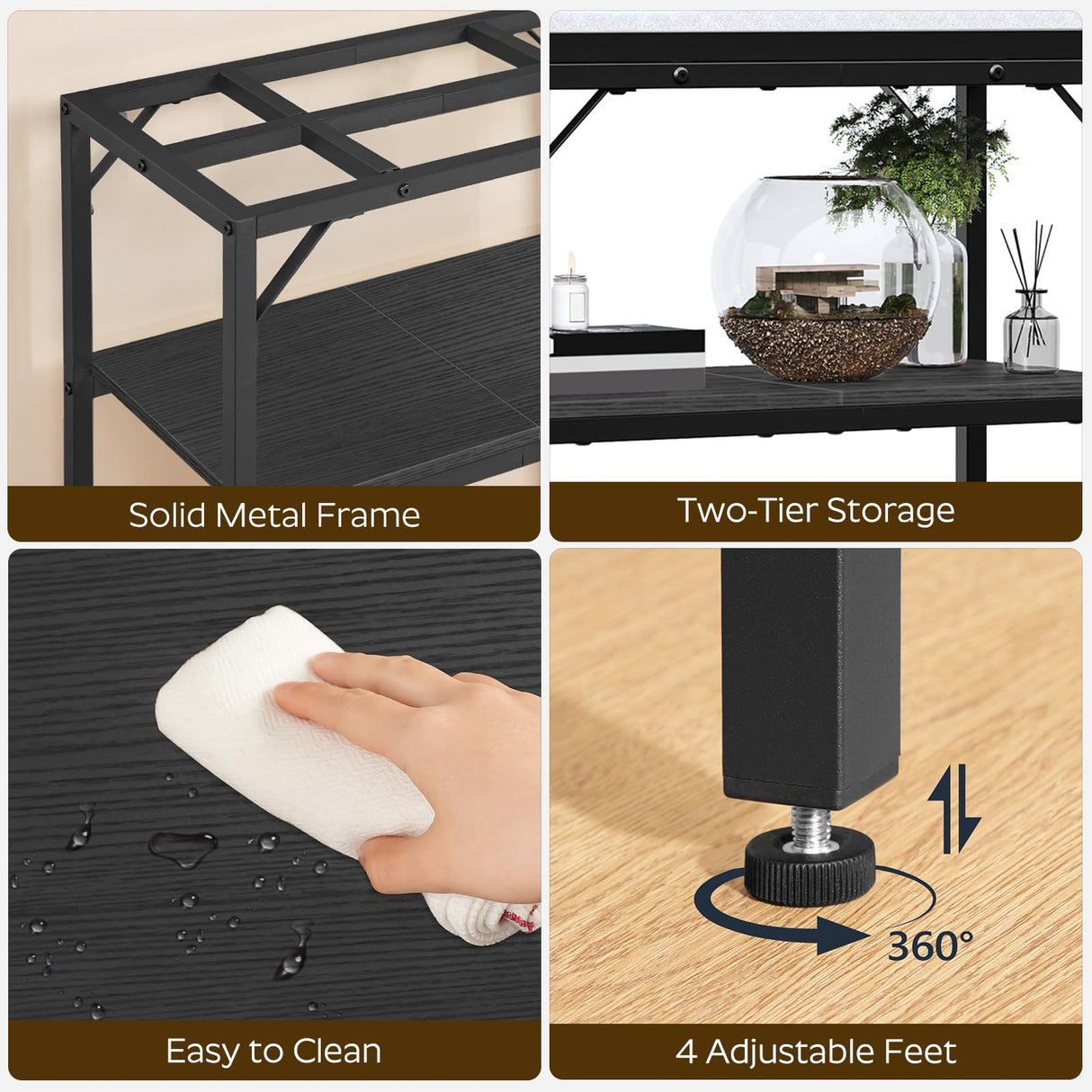 Solid Metal Frame

Two-Tier Storage

Easy to Clean

360°

4 Adjustable Feet