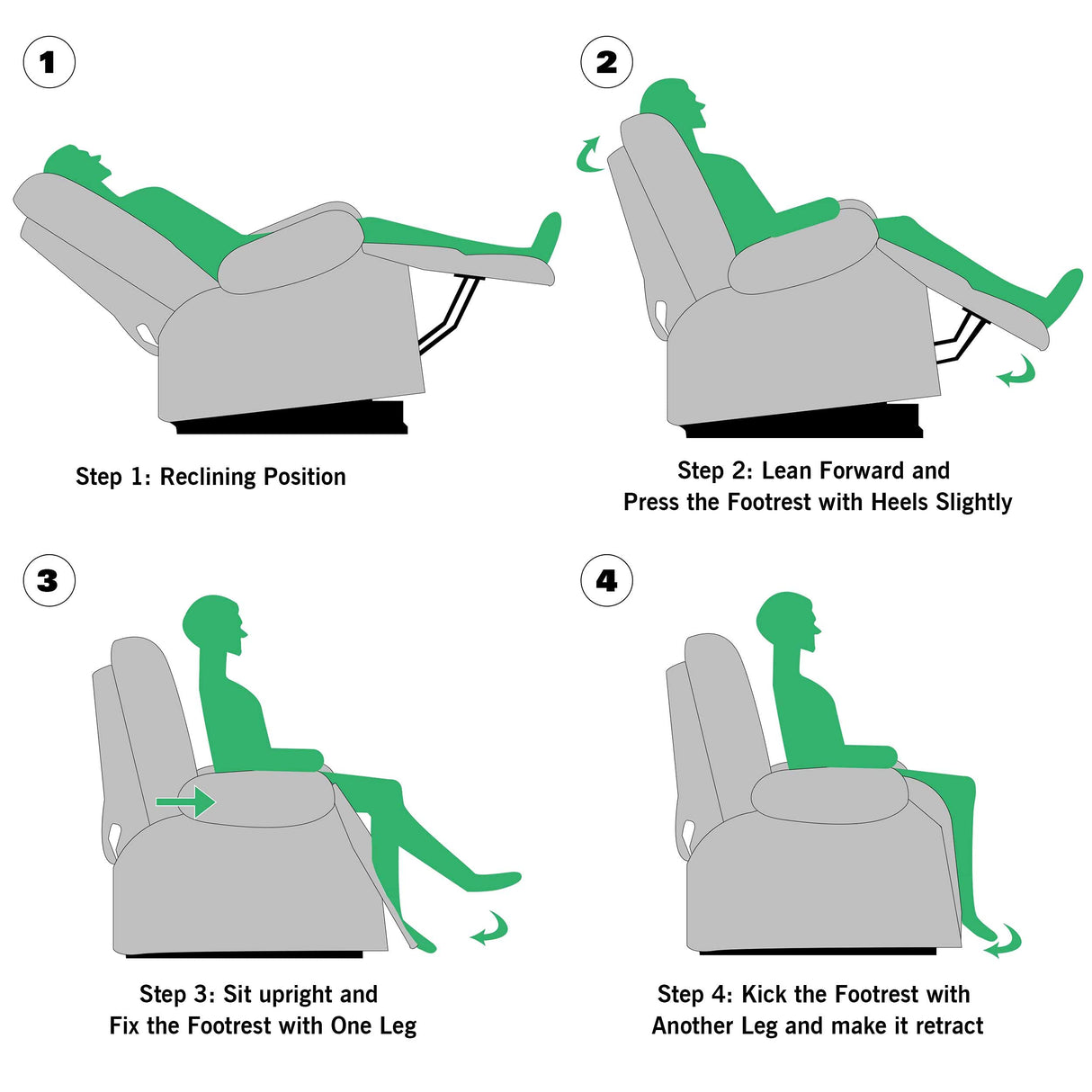 1

Step 1: Reclining Position

2

Step 2: Lean Forward and Press the Footrest with Heels Slightly

3

Step 3: Sit upright and Fix the Footrest with One Leg

4

Step 4: Kick the Footrest with Another Leg and make it retract