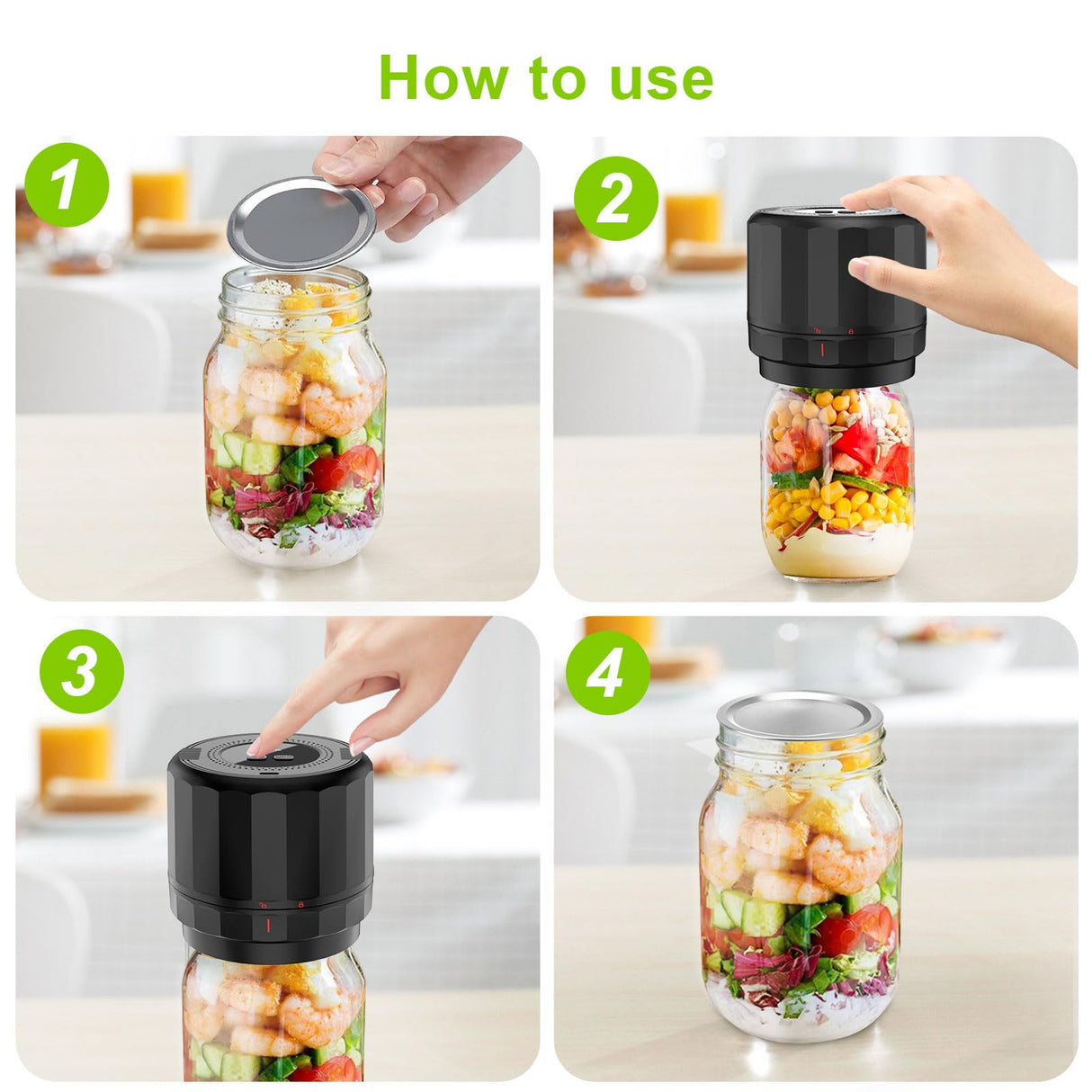 How to use

1

2

3

4