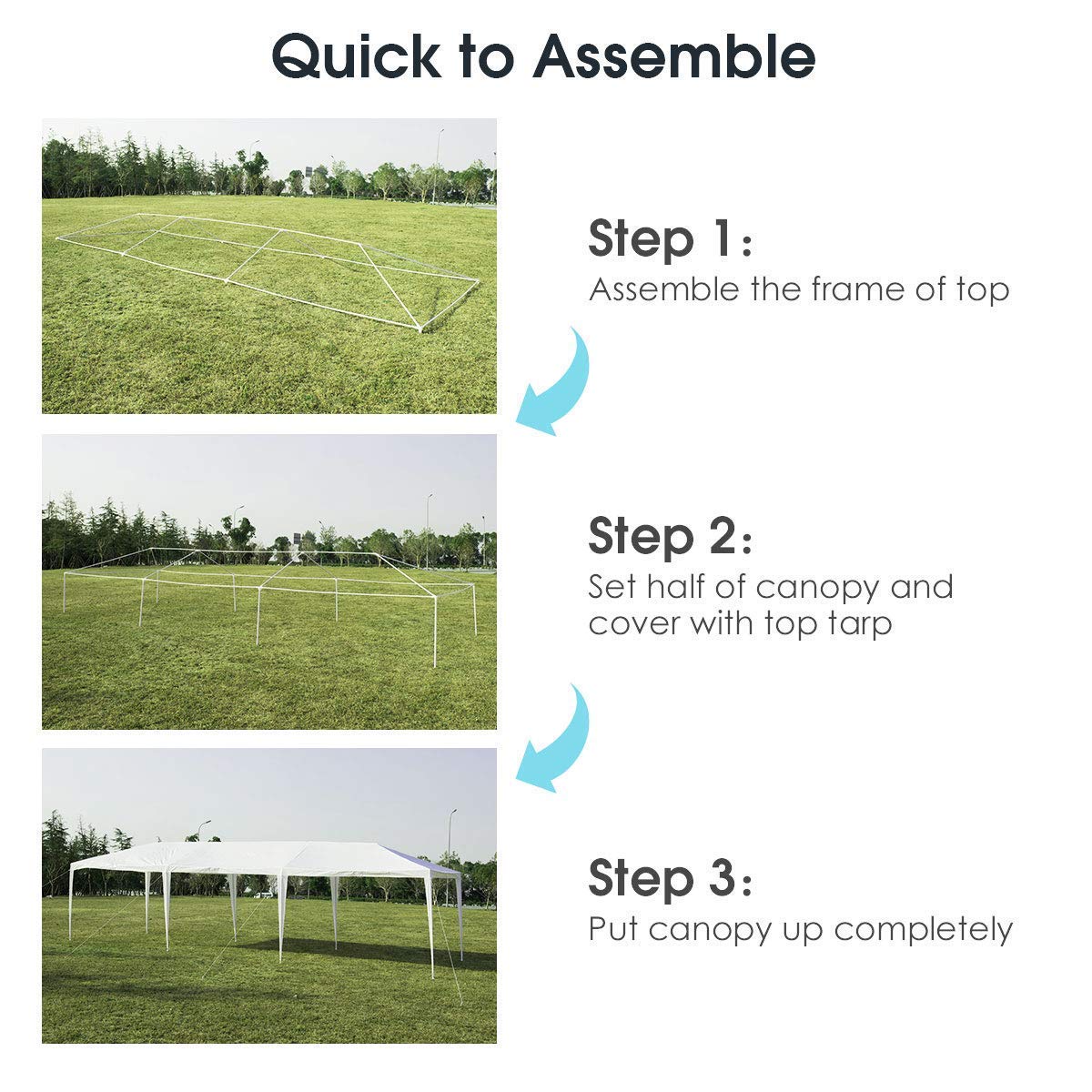 Quick to Assemble

Step 1:
Assemble the frame of top

Step 2:
Set half of canopy and cover with top tarp

Step 3:
Put canopy up completely