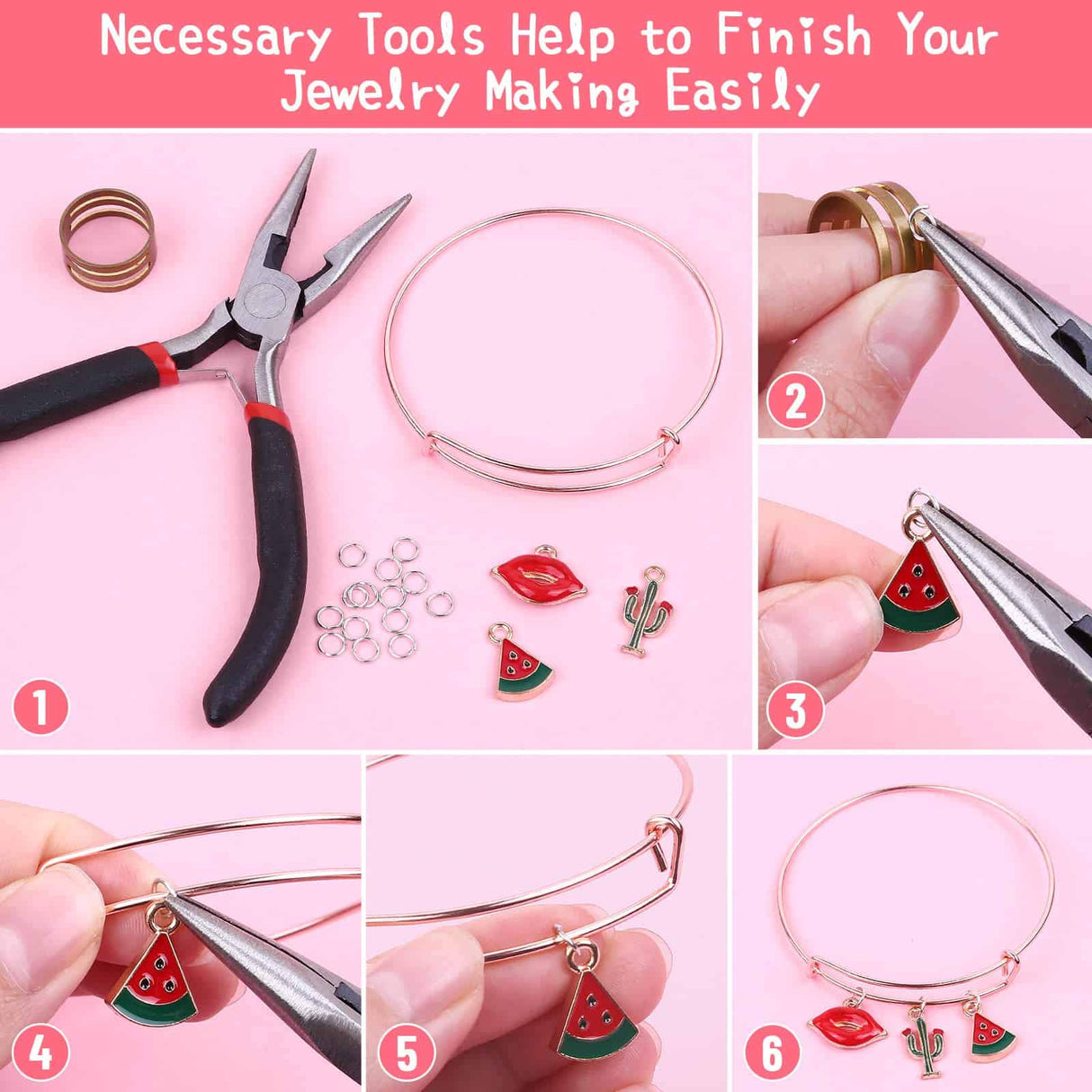 Necessary Tools Help to Finish Your Jewelry Making Easily

1

2

3

4

5

6