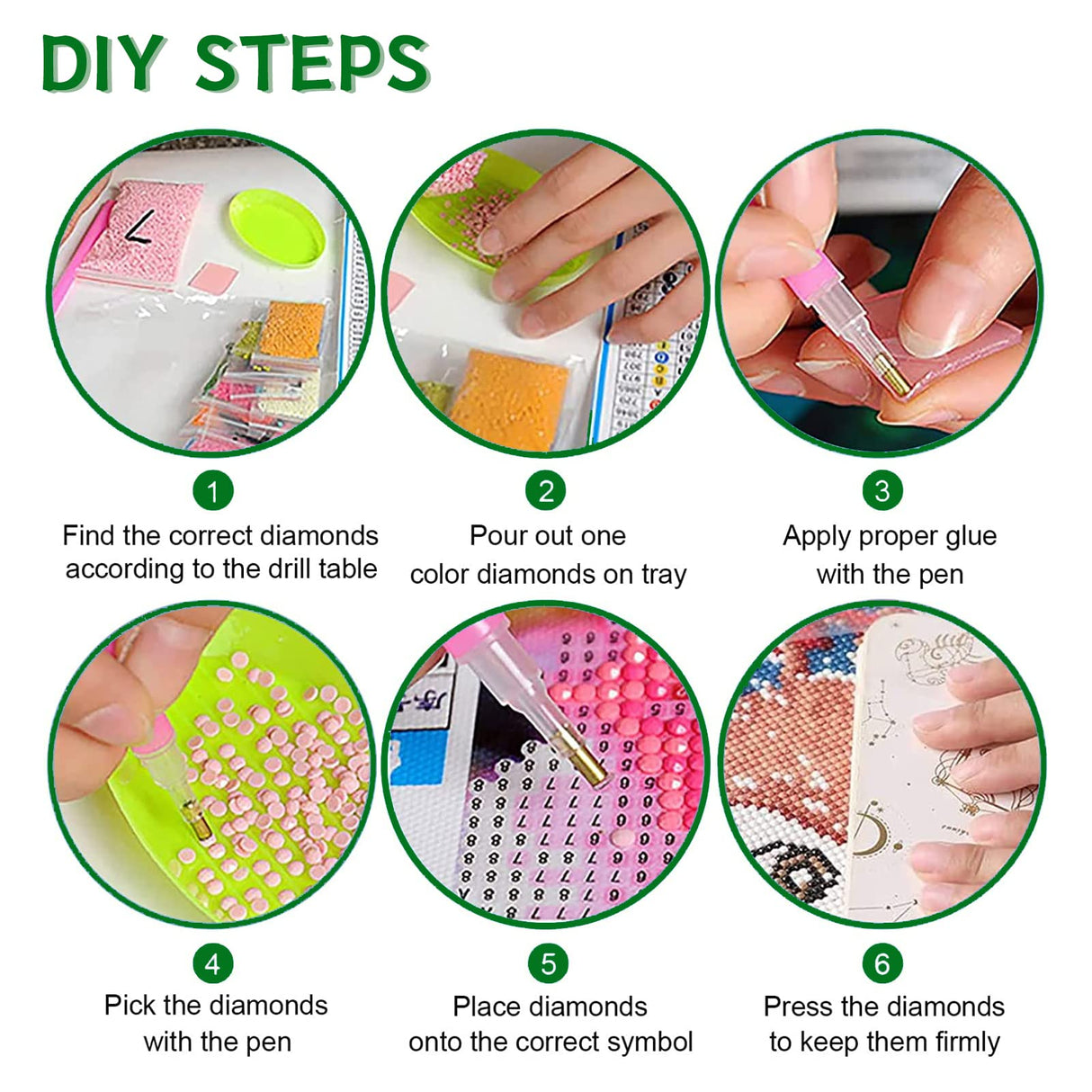 DIY STEPS

1
Find the correct diamonds according to the drill table

2
Pour out one color diamonds on tray

3
Apply proper glue with the pen

4
Pick the diamonds with the pen

5
Place diamonds onto the correct symbol

6
Press the diamonds to keep them firmly