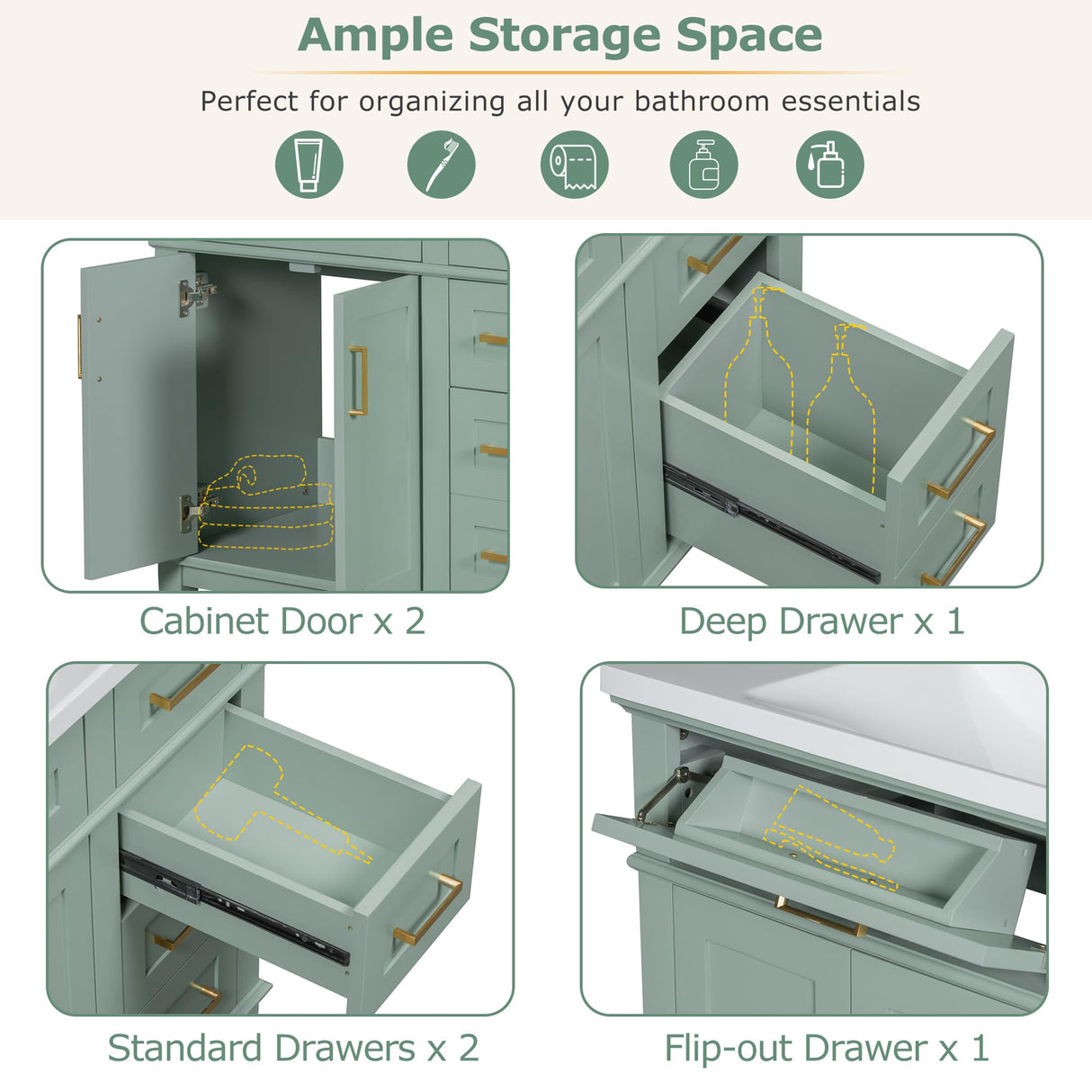 Ample Storage Space

Perfect for organizing all your bathroom essentials

Cabinet Door x 2

Deep Drawer x 1

Standard Drawers x 2

Flip-out Drawer x 1