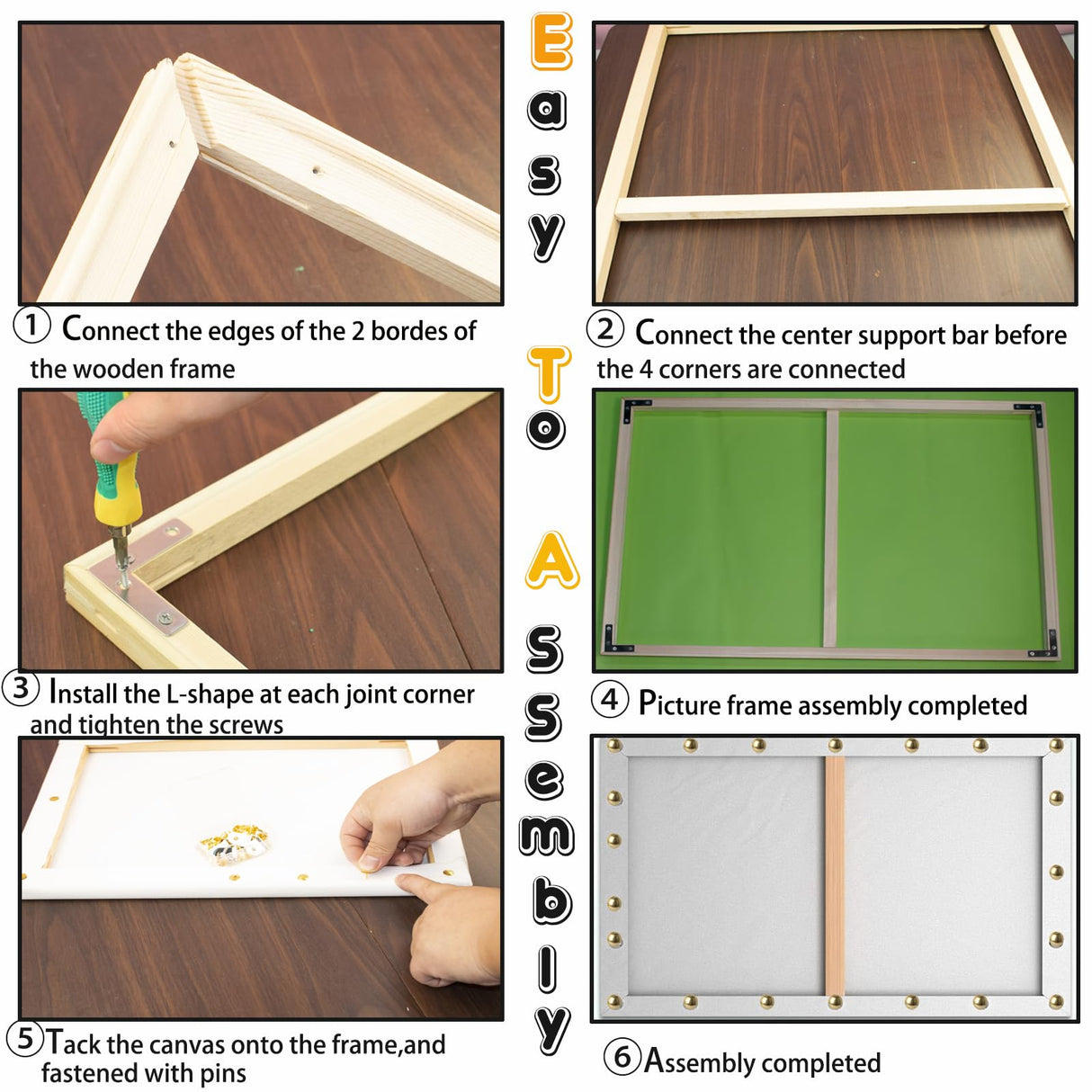 Easy
To
Assembly

① Connect the edges of the 2 bordes of the wooden frame

② Connect the center support bar before the 4 corners are connected

③ Install the L-shape at each joint corner and tighten the screws

④ Picture frame assembly completed

⑤ Tack the canvas onto the frame,and fastened with pins

⑥ Assembly completed