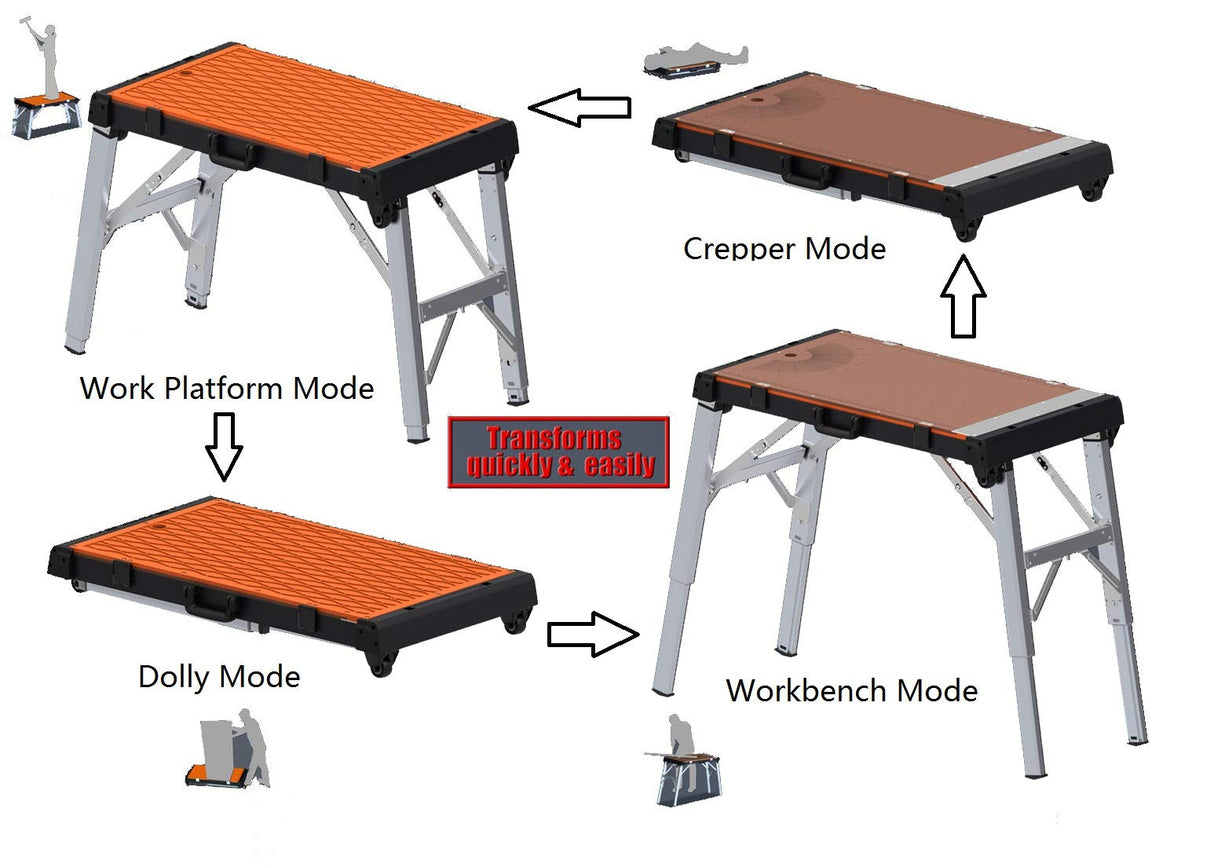 Crepper Mode

Work Platform Mode

Transforms quickly & easily

Dolly Mode

Workbench Mode