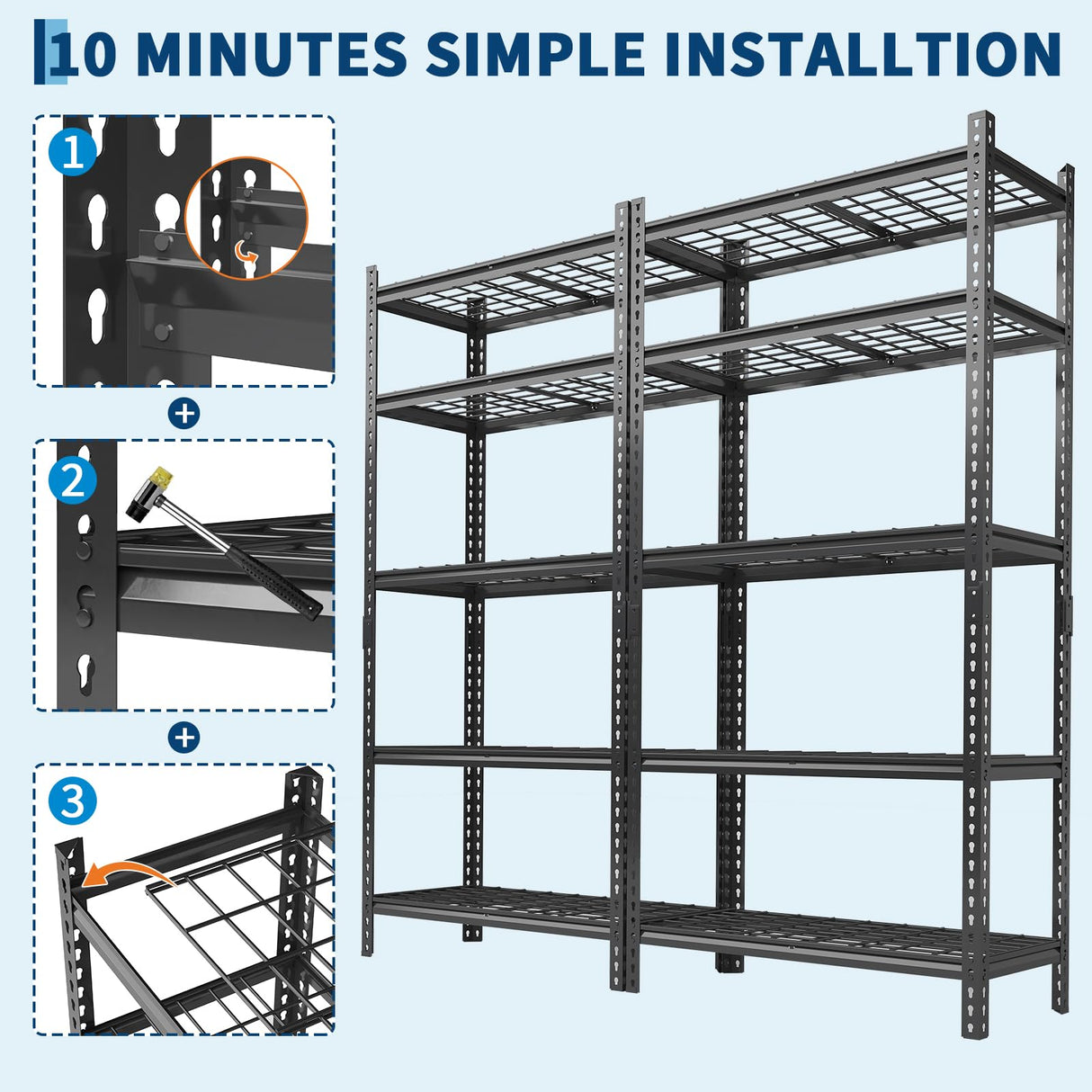 10 MINUTES SIMPLE INSTALLTION

1

+

2

+

3