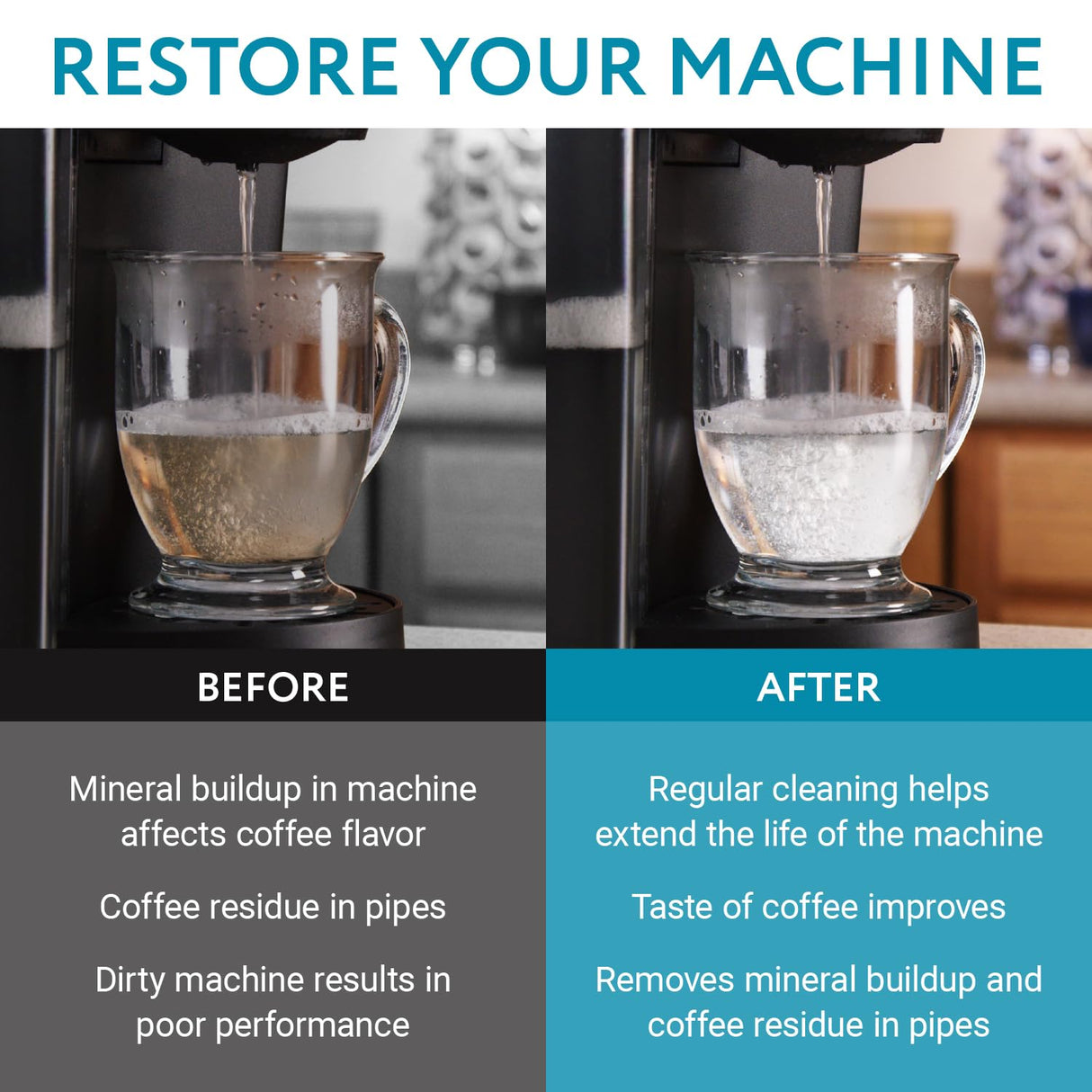 RESTORE YOUR MACHINE

BEFORE

Mineral buildup in machine affects coffee flavor

Coffee residue in pipes

Dirty machine results in poor performance

AFTER

Regular cleaning helps extend the life of the machine

Taste of coffee improves

Removes mineral buildup and coffee residue in pipes