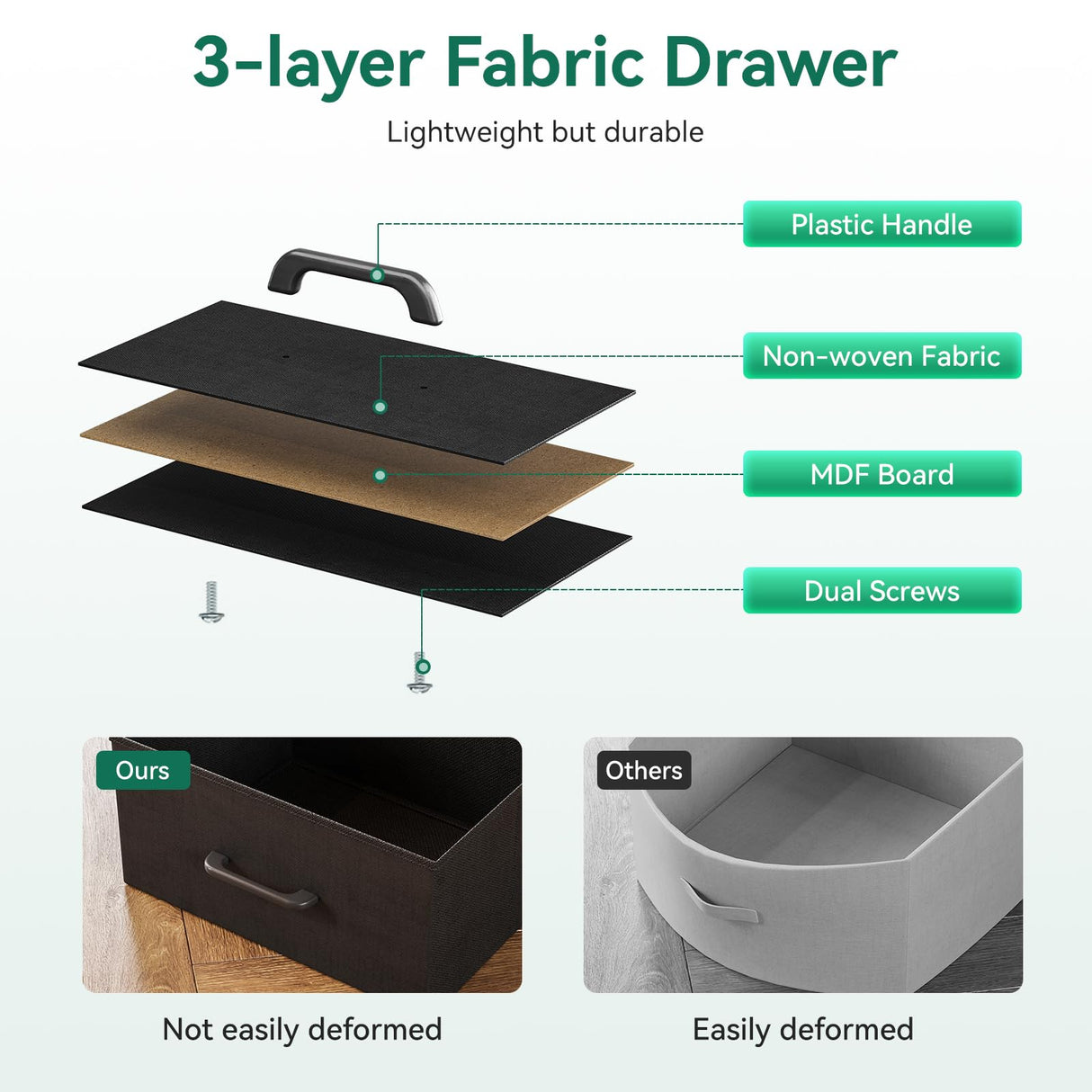 3-layer Fabric Drawer

Lightweight but durable

Plastic Handle

Non-woven Fabric

MDF Board

Dual Screws

Ours

Not easily deformed

Others

Easily deformed