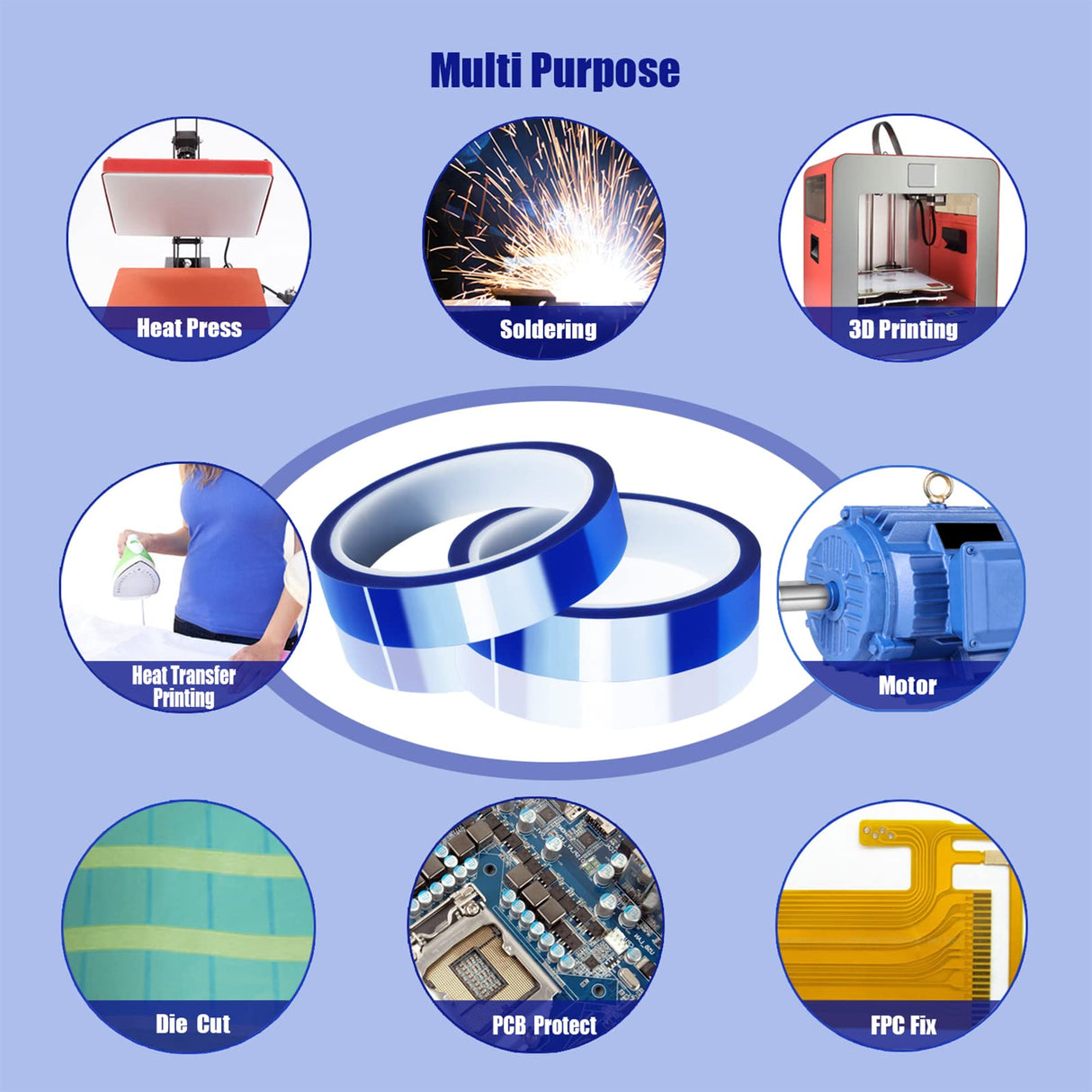 Multi Purpose

Heat Press

Soldering

3D Printing

Heat Transfer Printing

Motor

Die Cut

PCB Protect

FPC Fix