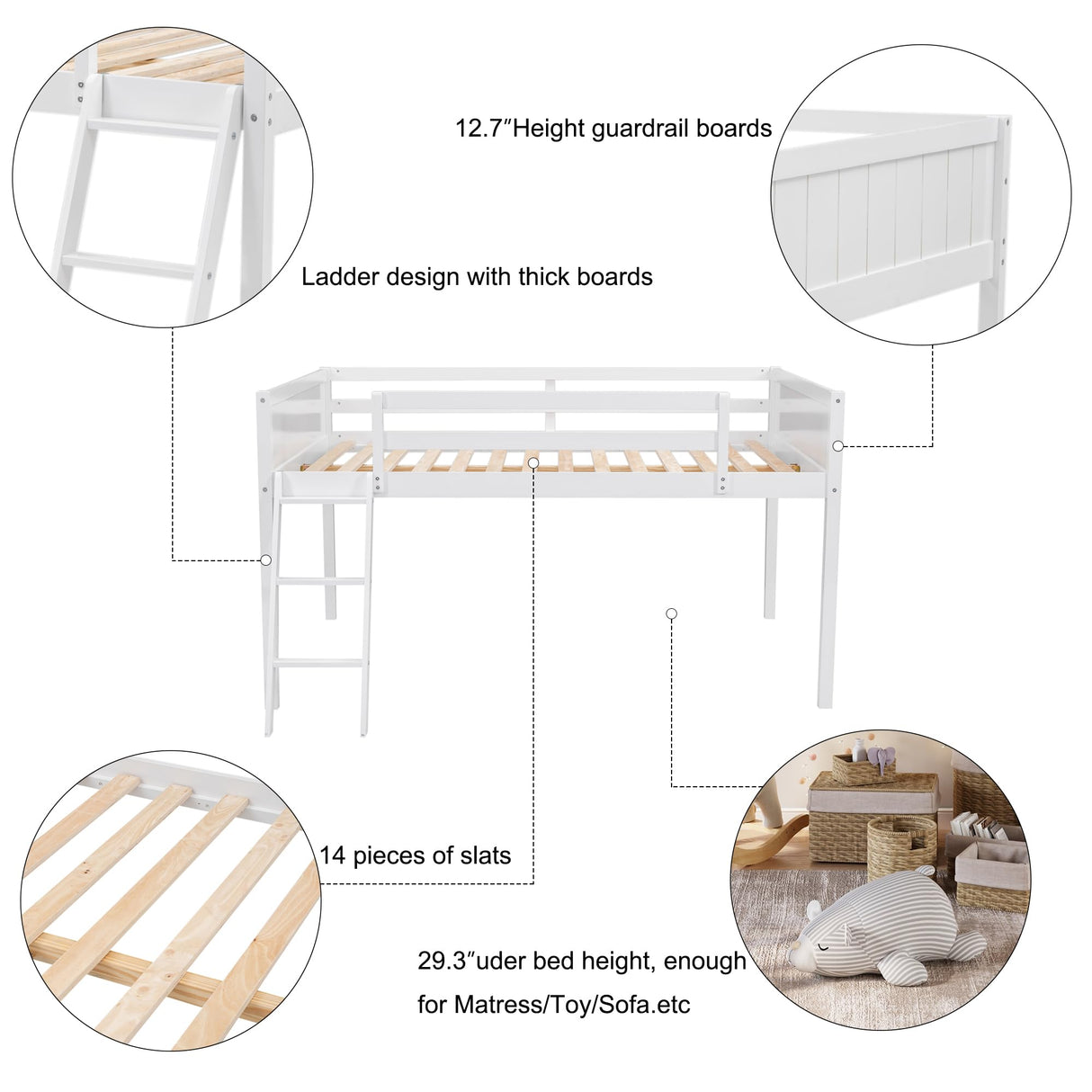 12.7″Height guardrail boards

Ladder design with thick boards

14 pieces of slats

29.3″uder bed height, enough for Matress/Toy/Sofa.etc