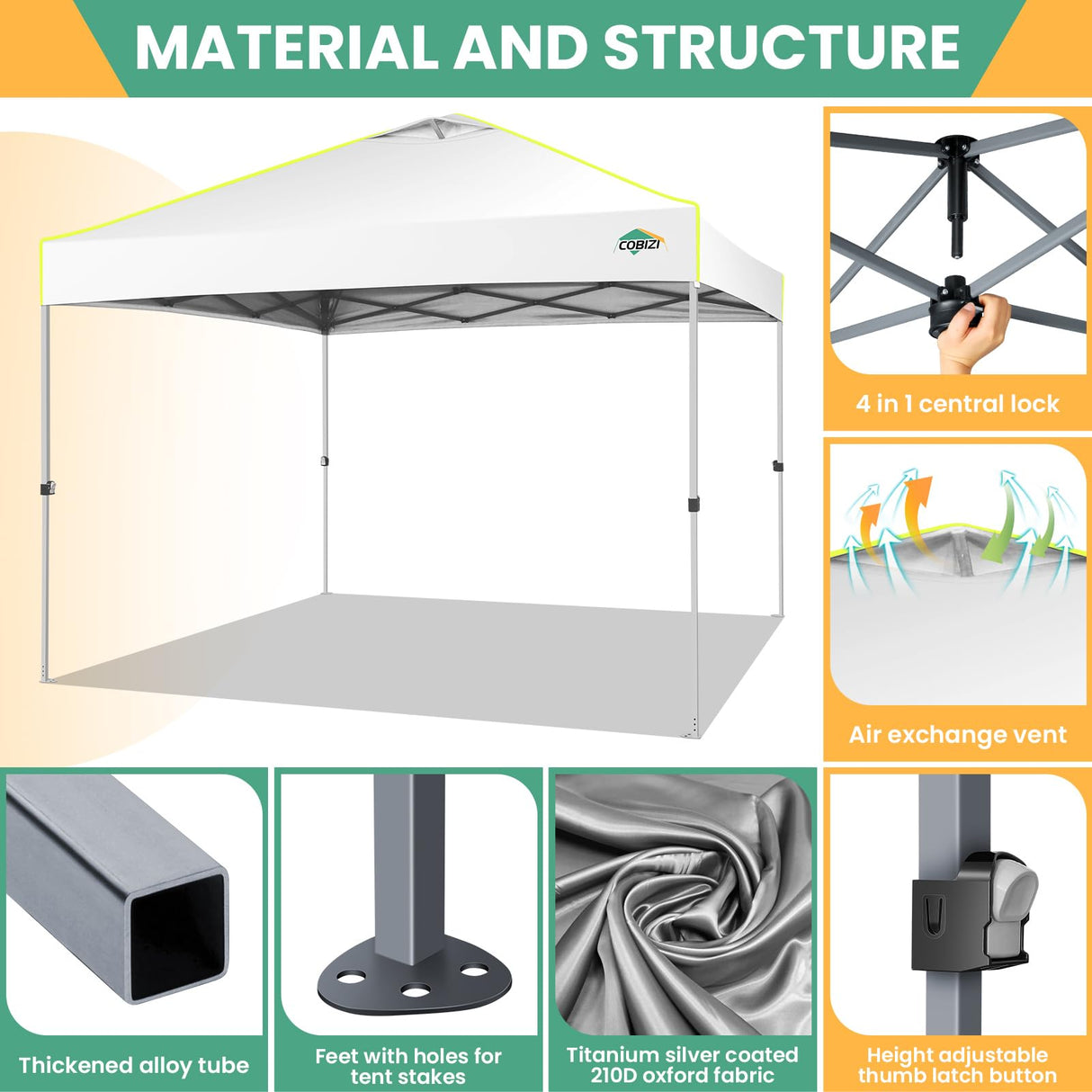 MATERIAL AND STRUCTURE

COBIZI

4 in 1 central lock

Air exchange vent

Thickened alloy tube

Feet with holes for tent stakes

Titanium silver coated 210D oxford fabric

Height adjustable thumb latch button