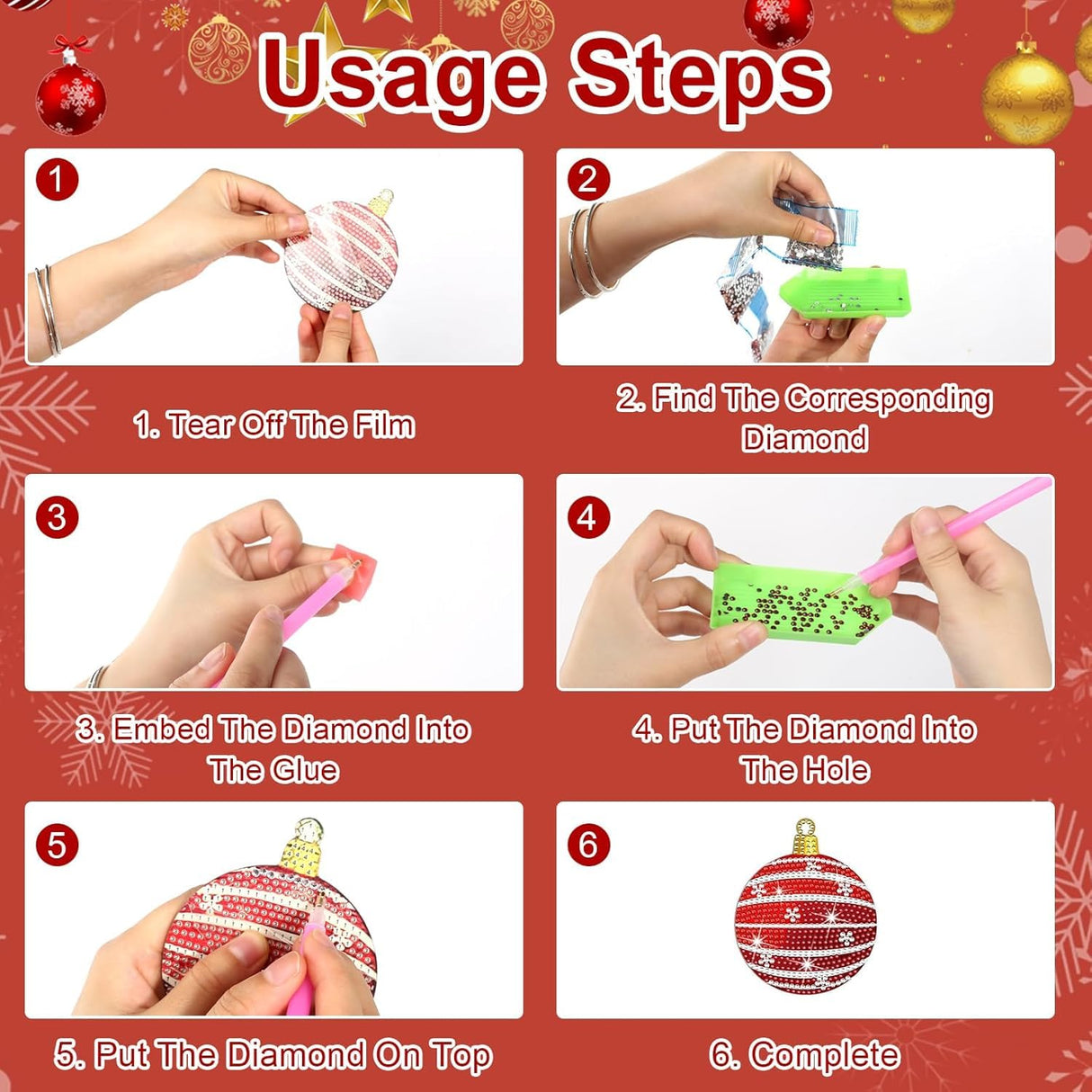 Usage Steps

1

2

1. Tear Off The Film

2. Find The Corresponding Diamond

3

4

3. Embed The Diamond Into The Glue

4. Put The Diamond Into The Hole

5

6

5. Put The Diamond On Top

6. Complete