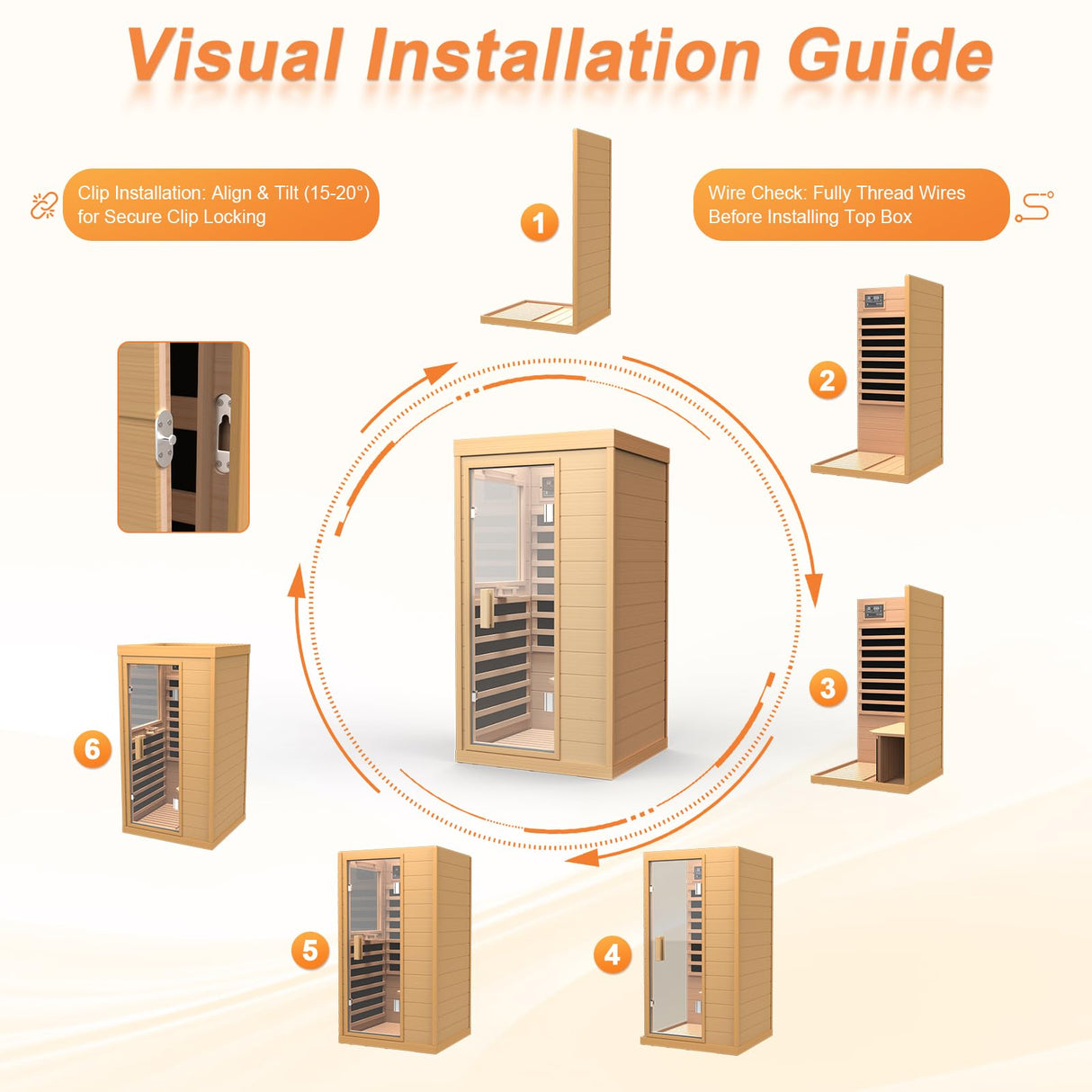 Visual Installation Guide

Clip Installation: Align & Tilt (15-20°) for Secure Clip Locking

Wire Check: Fully Thread Wires Before Installing Top Box

1

2

3

4

5

6