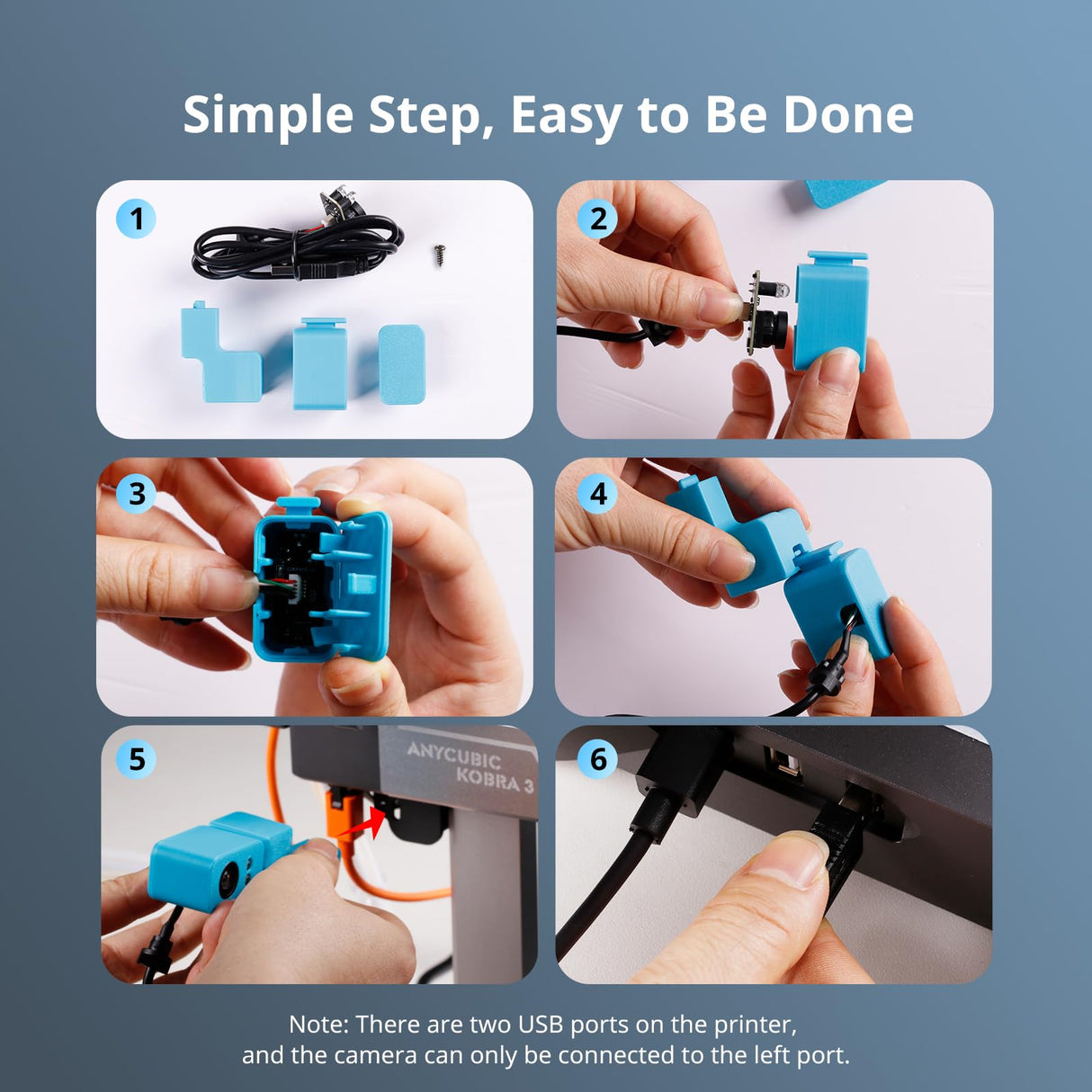 Simple Step, Easy to Be Done

1

2

3

4

5

ANYCUBIC KOBRA 3

6

Note: There are two USB ports on the printer, and the camera can only be connected to the left port.