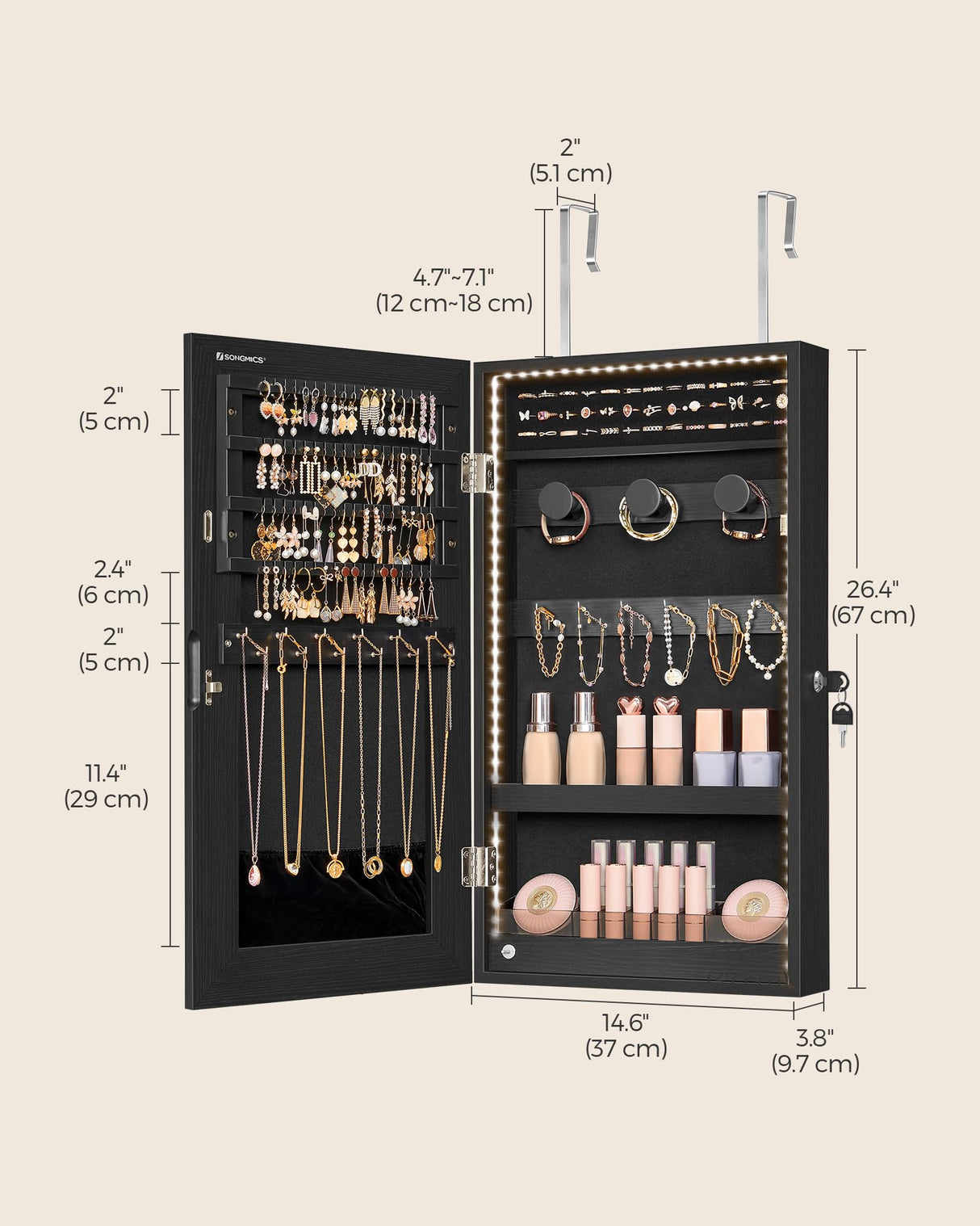 2"
(5.1 cm)

4.7"~7.1"
(12 cm~18 cm)

SONGMICS

2"
(5 cm)

2.4"
(6 cm)

2"
(5 cm)

11.4"
(29 cm)

26.4"
(67 cm)

14.6"
(37 cm)

3.8"
(9.7 cm)