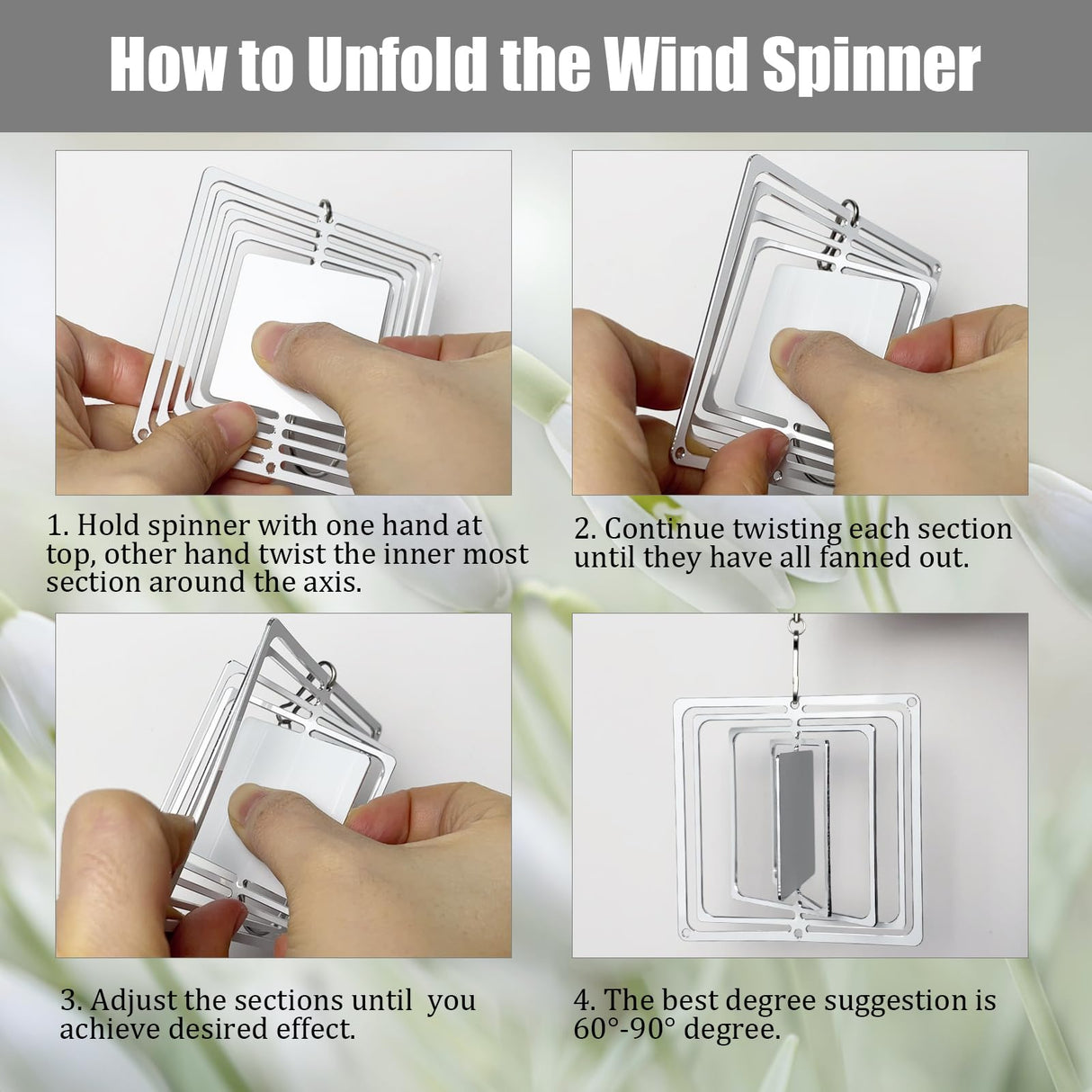 How to Unfold the Wind Spinner

1. Hold spinner with one hand at top, other hand twist the inner most section around the axis.

2. Continue twisting each section until they have all fanned out.

3. Adjust the sections until you achieve desired effect.

4. The best degree suggestion is 60°-90° degree.