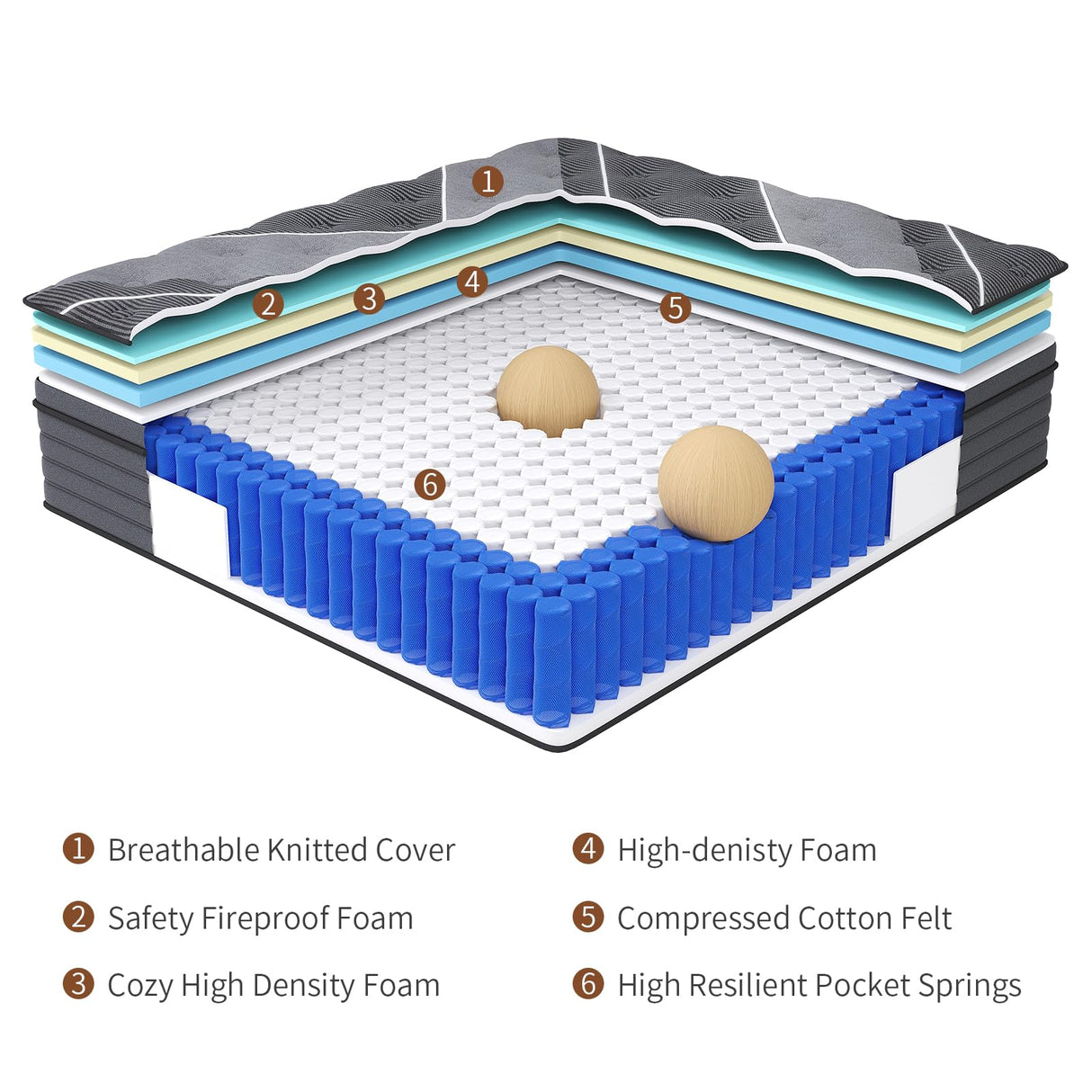 1

2 3 4 5

6

1 Breathable Knitted Cover

2 Safety Fireproof Foam

3 Cozy High Density Foam

4 High-denisty Foam

5 Compressed Cotton Felt

6 High Resilient Pocket Springs