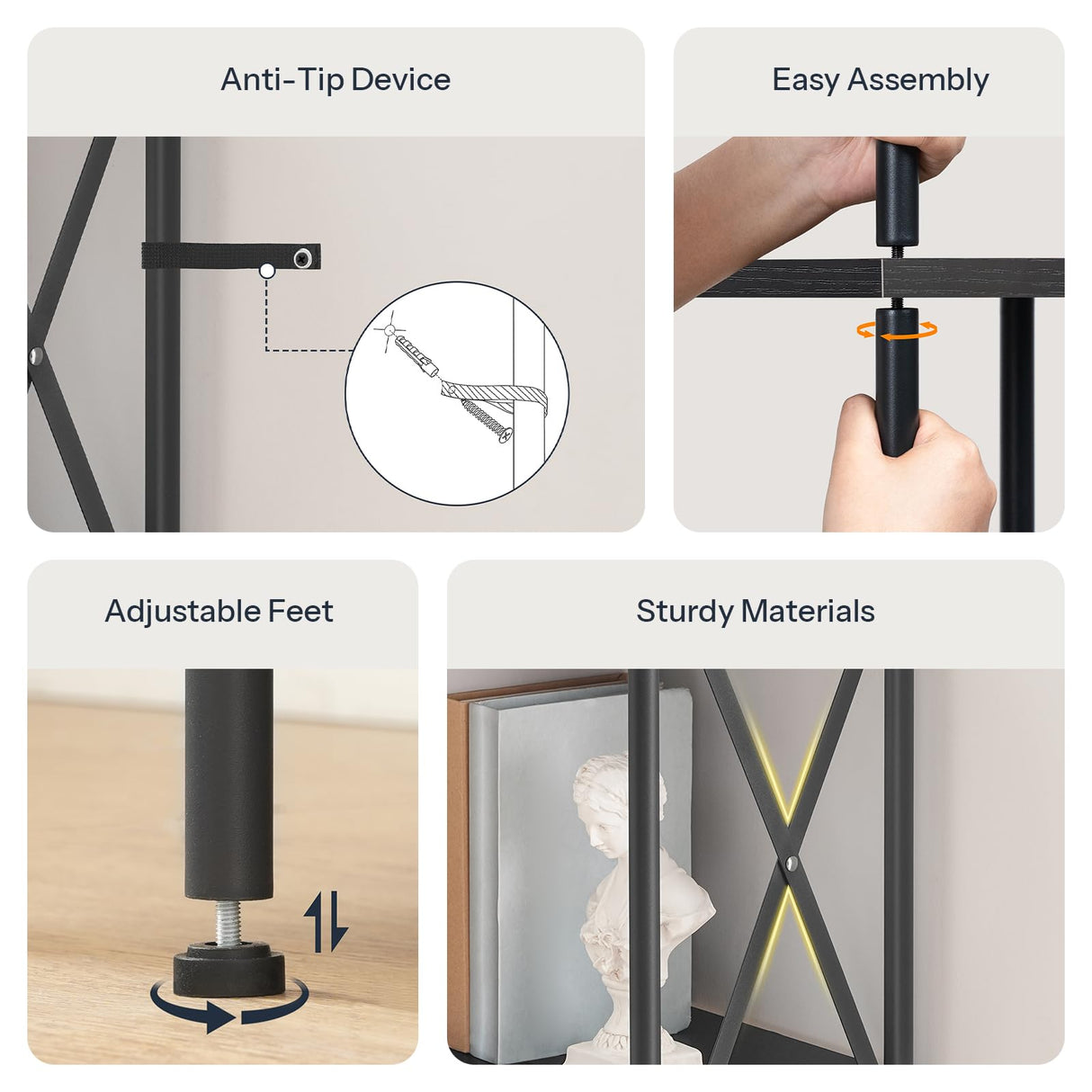 Anti-Tip Device

Easy Assembly

Adjustable Feet

Sturdy Materials