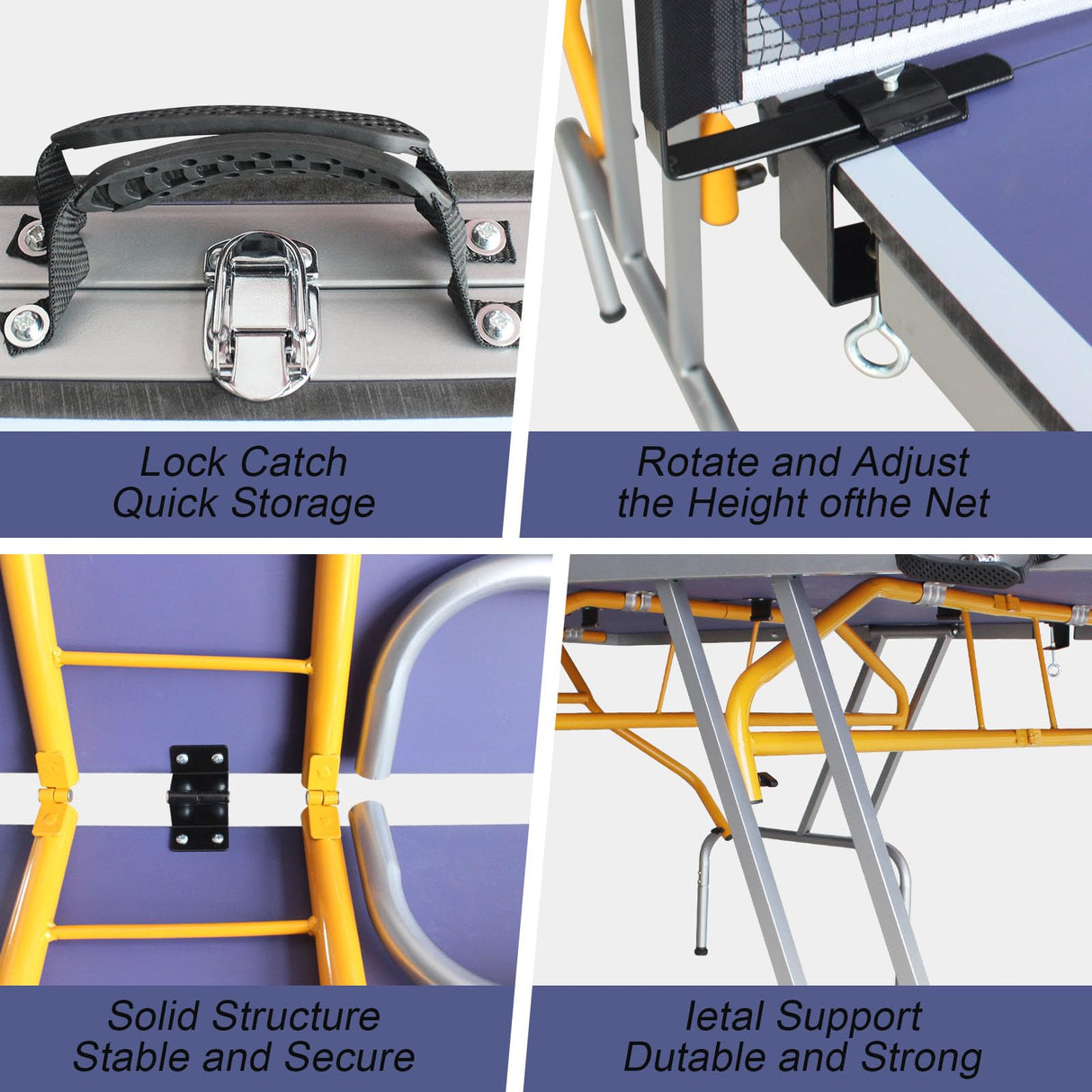 Lock Catch
Quick Storage

Rotate and Adjust
the Height ofthe Net

Solid Structure
Stable and Secure

Ietal Support
Dutable and Strong