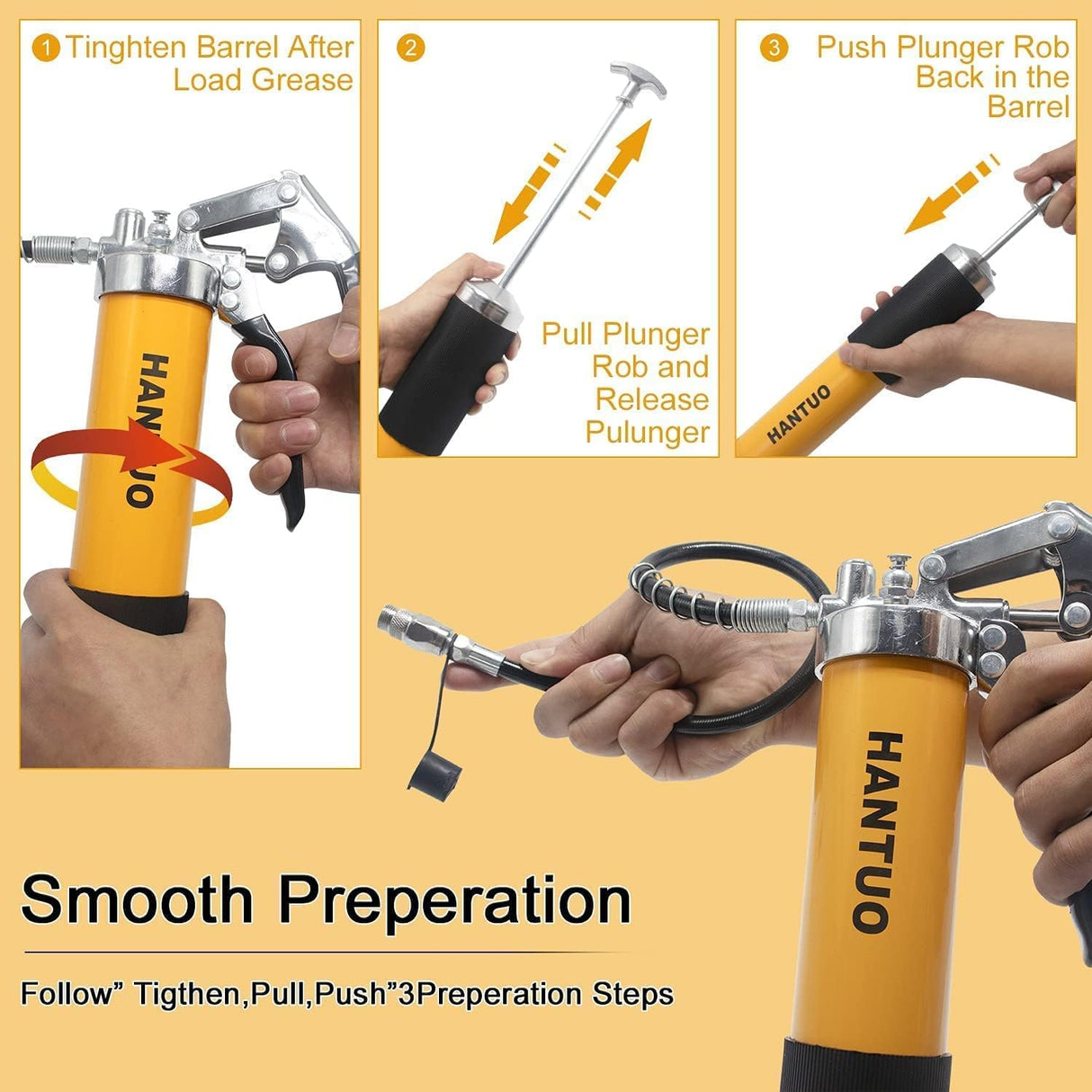 1 Tinghten Barrel After Load Grease

HANTUO

2

Pull Plunger Rob and Release Pulunger

3 Push Plunger Rob Back in the Barrel

HANTUO

HANTUO

Smooth Preperation

Follow” Tigthen,Pull,Push”3Preperation Steps