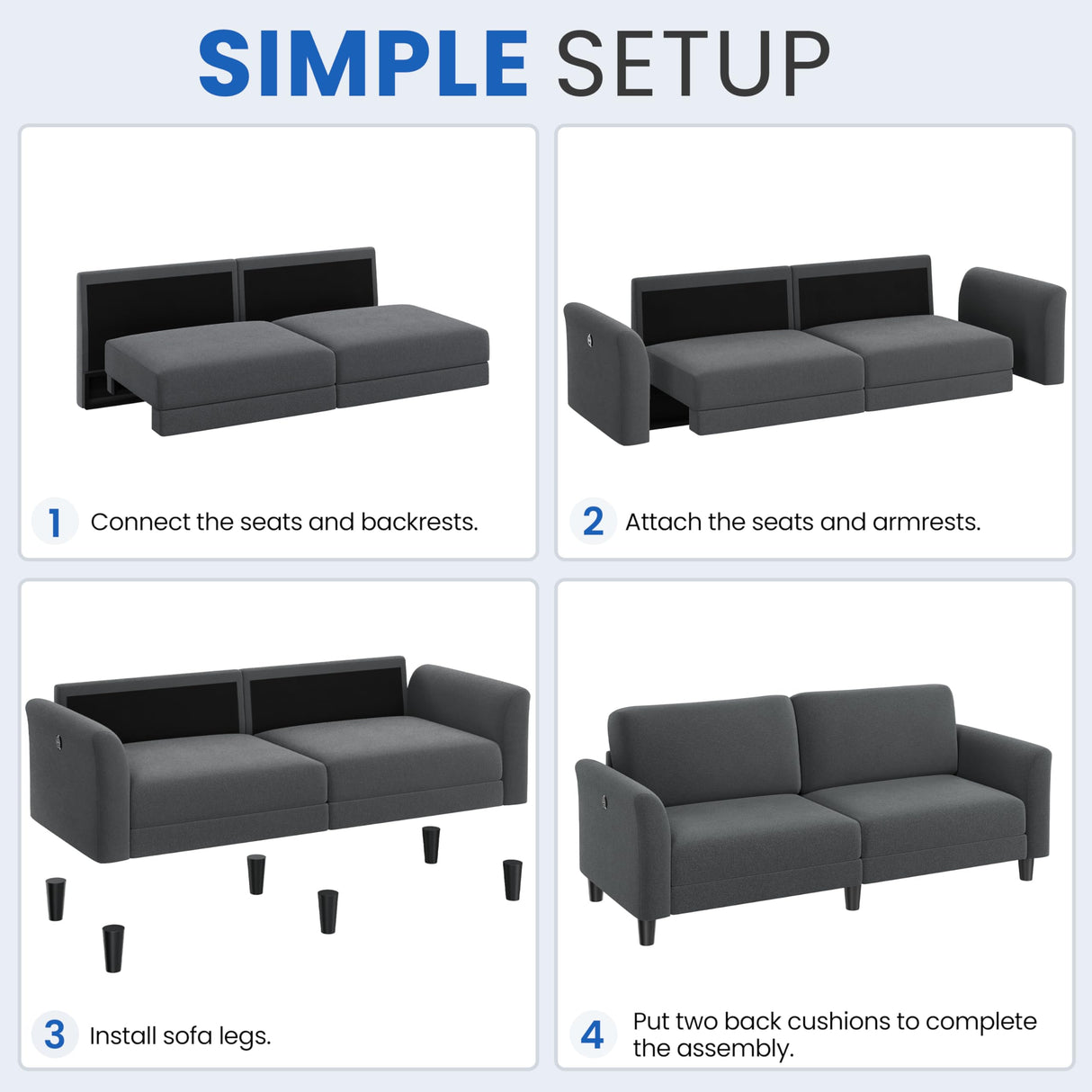 SIMPLE SETUP

1 Connect the seats and backrests.

2 Attach the seats and armrests.

3 Install sofa legs.

4 Put two back cushions to complete the assembly.